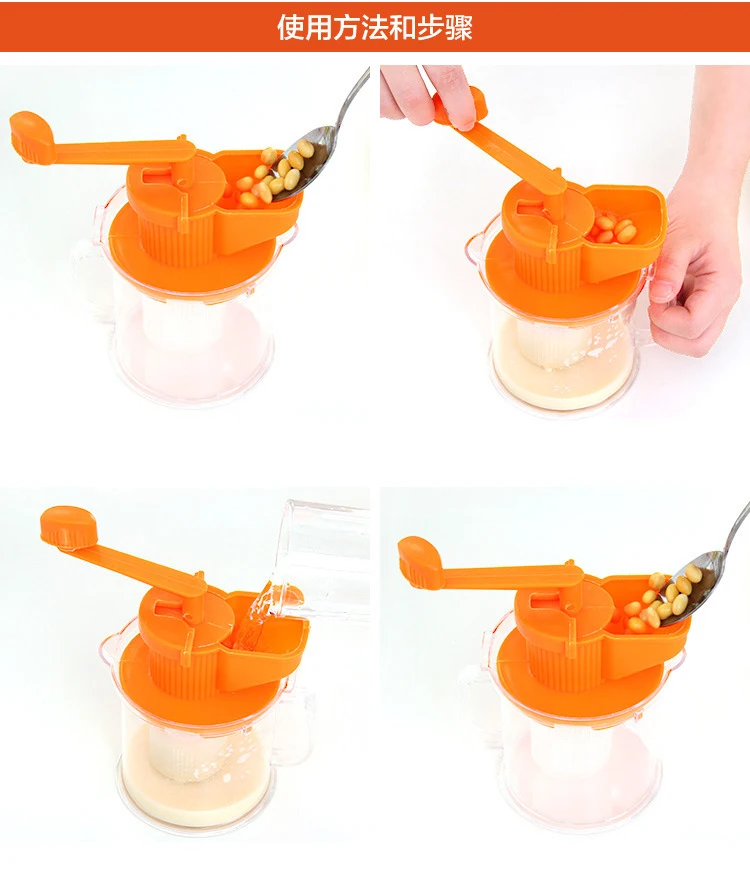 使用方法和步骤