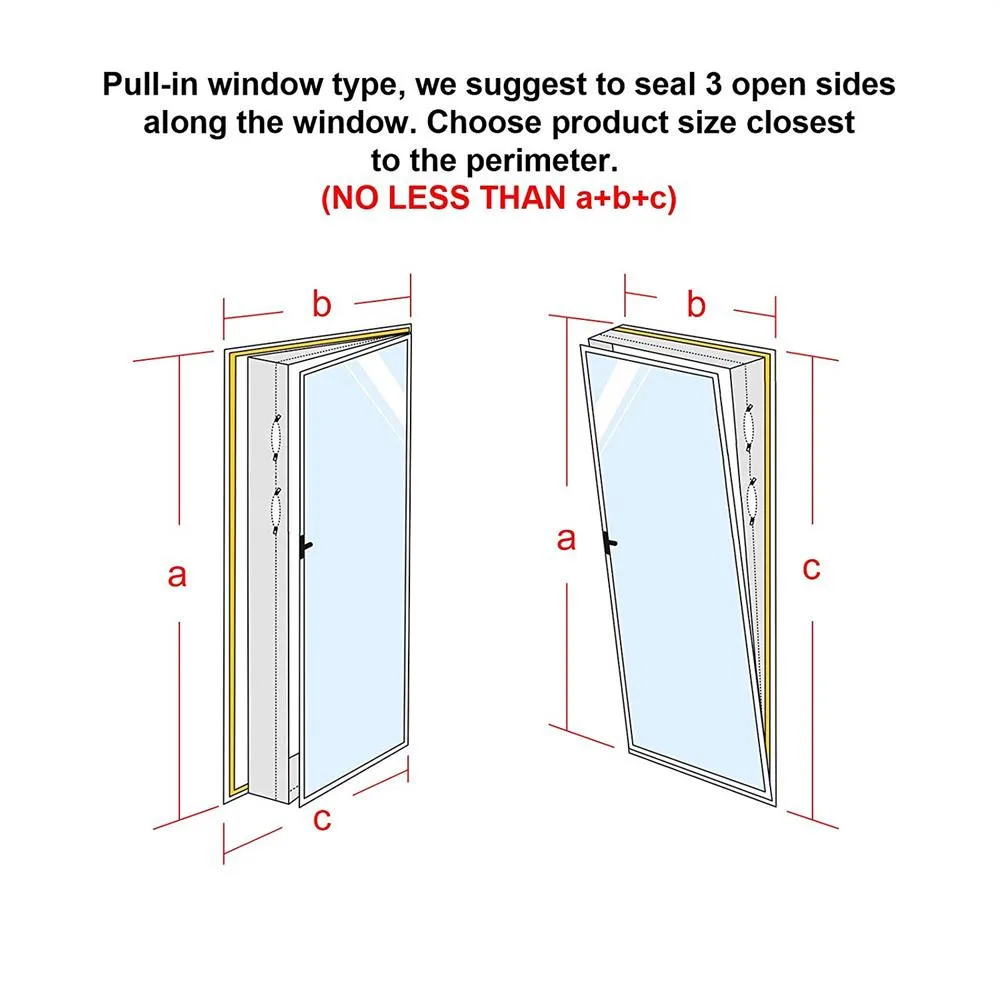 Pull-in window type, we suggest to seal 3 open sides along the window. Choose product size closest to the perimeter.
(NO LESS THAN a+b+c)

b
a
c

b
a
c