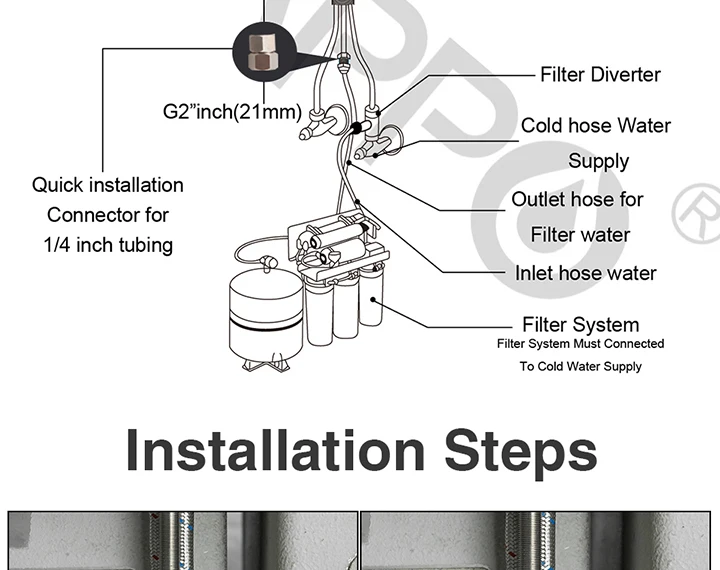 G2"inch(21mm)

Quick installation Connector for 1/4 inch tubing

Filter Diverter

Cold hose Water Supply

Outlet hose for Filter water

Inlet hose water

Filter System
Filter System Must Connected To Cold Water Supply

Installation Steps