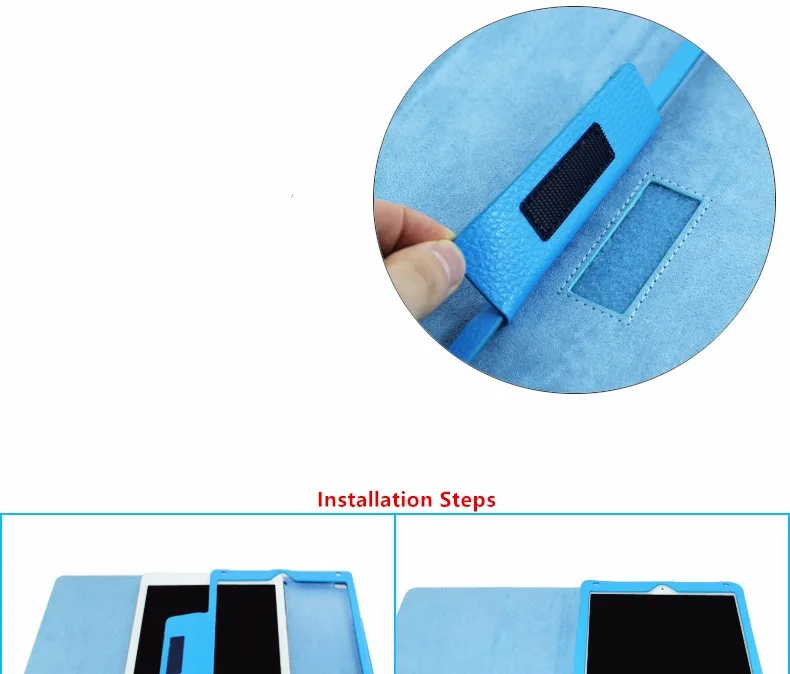 Installation Steps