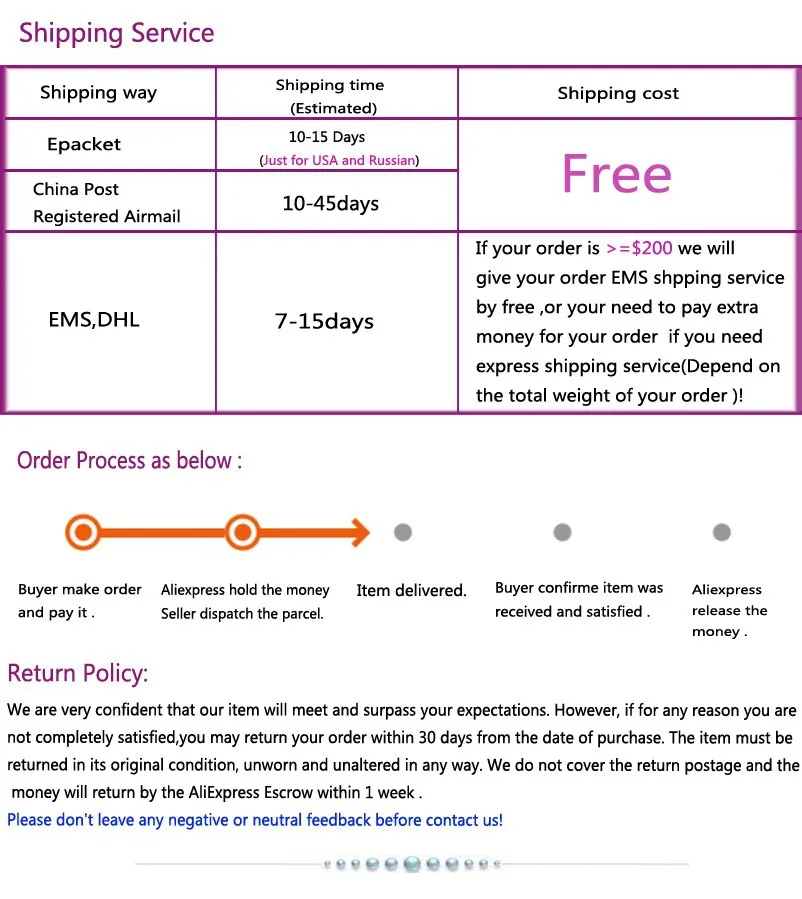 Shipping Service

| Shipping way | Shipping time (Estimated) | Shipping cost |
|---|---|---|
| Epacket | 10-15 Days (Just for USA and Russian) | Free |
| China Post Registered Airmail | 10-45days | |
| EMS,DHL | 7-15days | If your order is >=$200 we will give your order EMS shpping service by free ,or your need to pay extra money for your order if you need express shipping service(Depend on the total weight of your order )! |

Order Process as below :

Buyer make order and pay it .

Aliexpress hold the money Seller dispatch the parcel.

Item delivered.

Buyer confirme item was received and satisfied .

Aliexpress release the money .

Return Policy:

We are very confident that our item will meet and surpass your expectations. However, if for any reason you are not completely satisfied,you may return your order within 30 days from the date of purchase. The item must be returned in its original condition, unworn and unaltered in any way. We do not cover the return postage and the money will return by the AliExpress Escrow within 1 week .

Please don't leave any negative or neutral feedback before contact us!