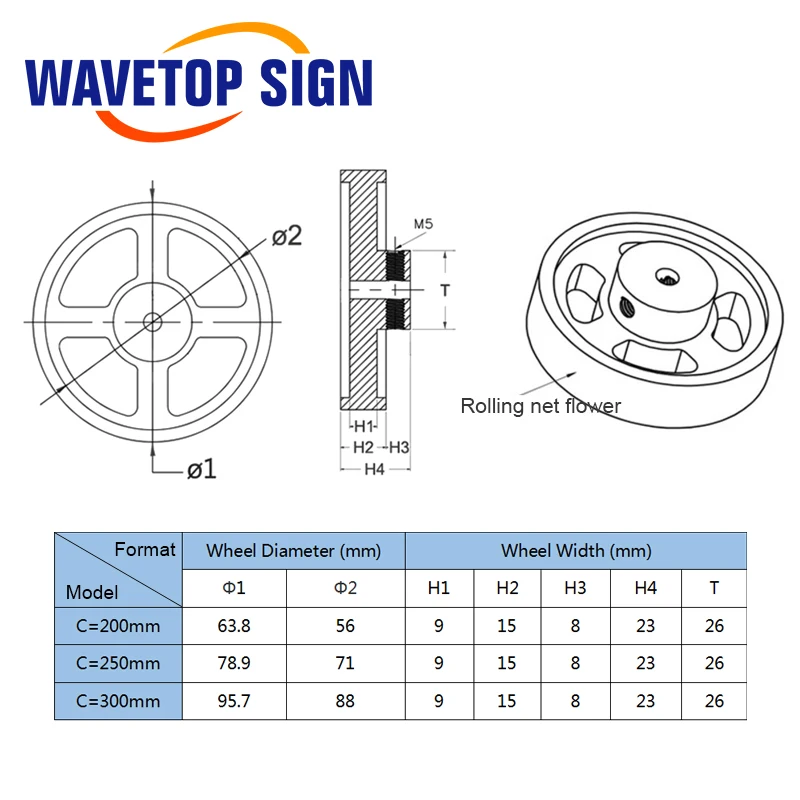 WAVETOP SIGN

ø2

ø1

M5

T

H1

H2

H3

H4

Rolling net flower

| Format / Model | Wheel Diameter (mm) | | Wheel Width (mm) | | | | |
|---|---|---|---|---|---|---|---|
| | Φ1 | Φ2 | H1 | H2 | H3 | H4 | T |
| C=200mm | 63.8 | 56 | 9 | 15 | 8 | 23 | 26 |
| C=250mm | 78.9 | 71 | 9 | 15 | 8 | 23 | 26 |
| C=300mm | 95.7 | 88 | 9 | 15 | 8 | 23 | 26 |