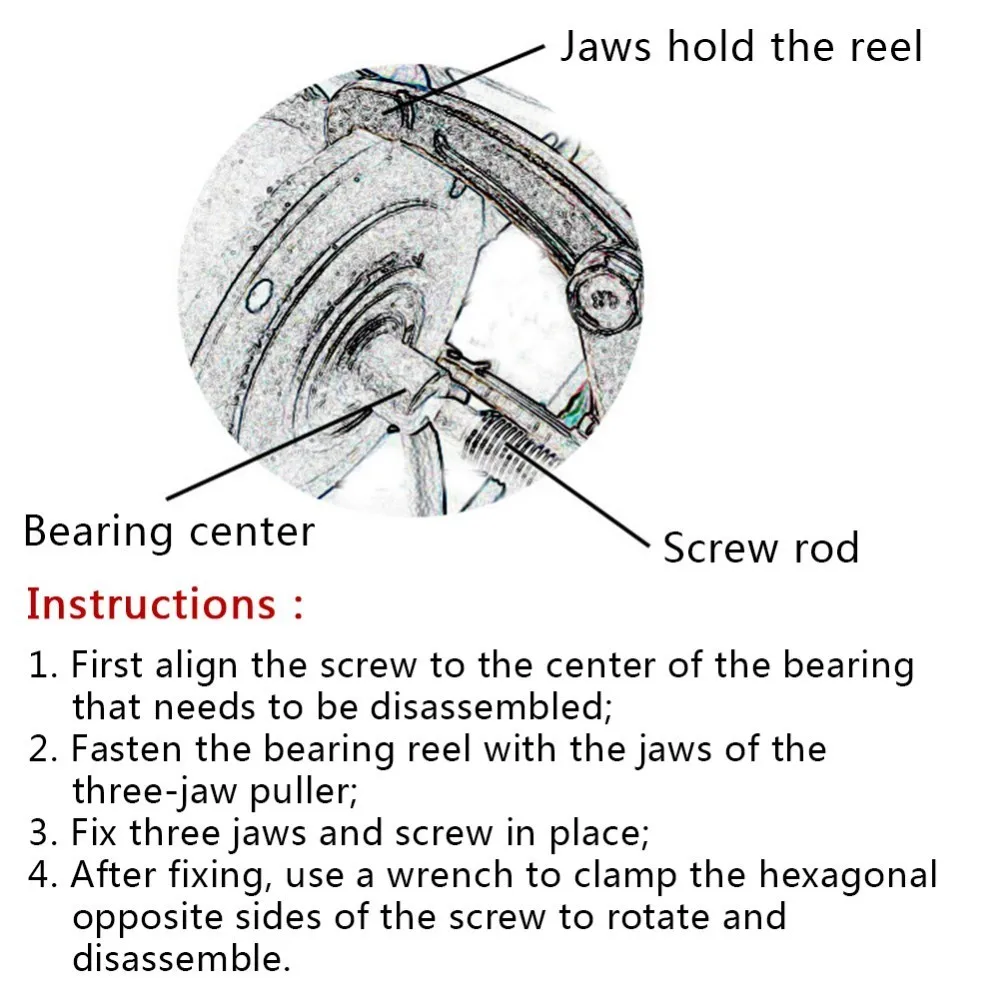 Jaws hold the reel

Bearing center

Screw rod

Instructions :

1. First align the screw to the center of the bearing that needs to be disassembled;
2. Fasten the bearing reel with the jaws of the three-jaw puller;
3. Fix three jaws and screw in place;
4. After fixing, use a wrench to clamp the hexagonal opposite sides of the screw to rotate and disassemble.