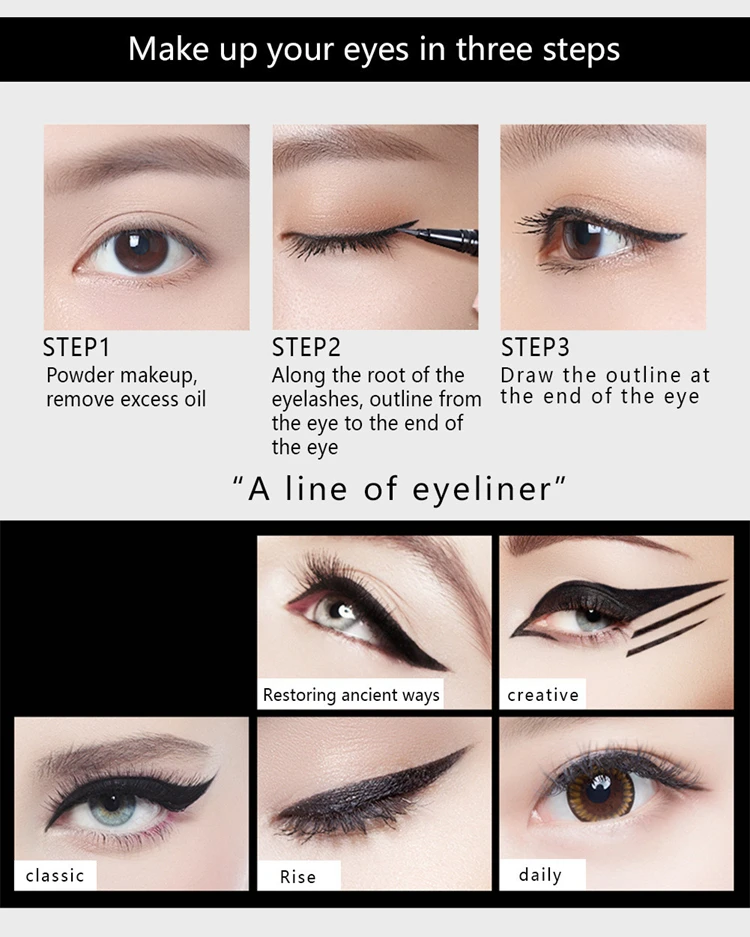 Make up your eyes in three steps

STEP1
Powder makeup, remove excess oil

STEP2
Along the root of the eyelashes, outline from the eye to the end of the eye

STEP3
Draw the outline at the end of the eye

"A line of eyeliner"

Restoring ancient ways

creative

classic

Rise

daily