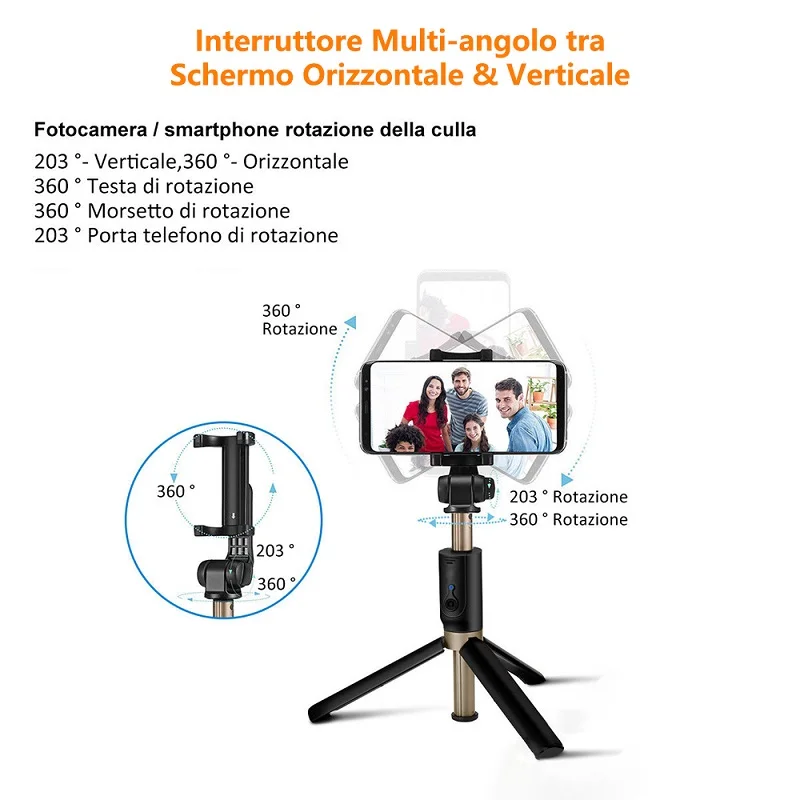 Interruttore Multi-angolo tra Schermo Orizzontale & Verticale

Fotocamera / smartphone rotazione della culla
203 °- Verticale,360 °- Orizzontale
360 ° Testa di rotazione
360 ° Morsetto di rotazione
203 ° Porta telefono di rotazione

360 ° Rotazione

360 °

203 °

360 °

203 ° Rotazione
360 ° Rotazione