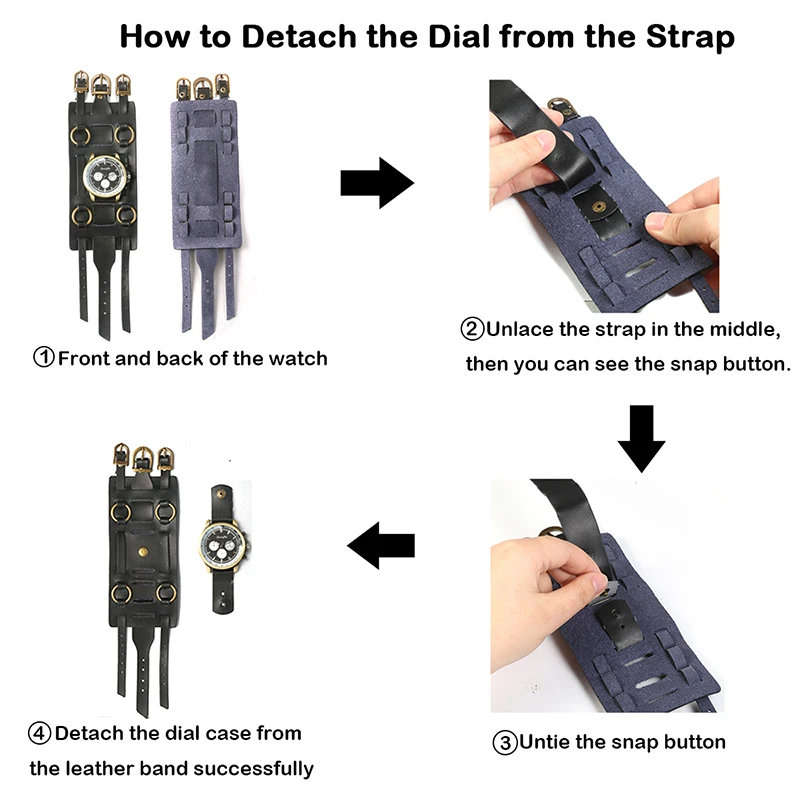 How to Detach the Dial from the Strap

①Front and back of the watch

②Unlace the strap in the middle, then you can see the snap button.

③Untie the snap button

④Detach the dial case from the leather band successfully