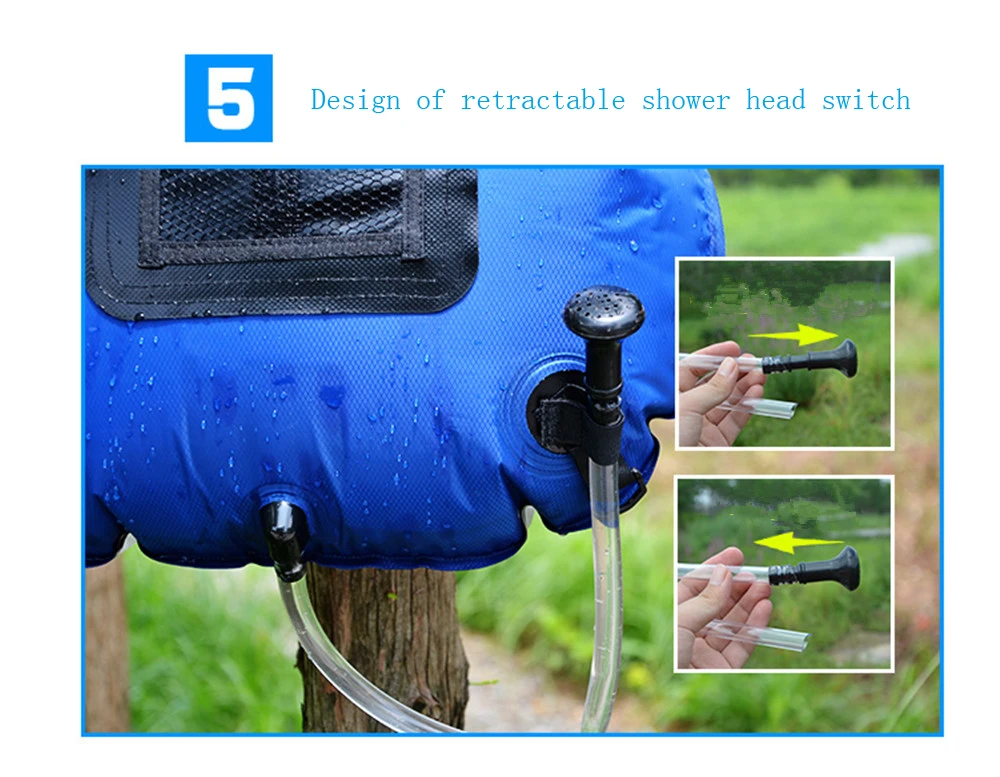 5

Design of retractable shower head switch