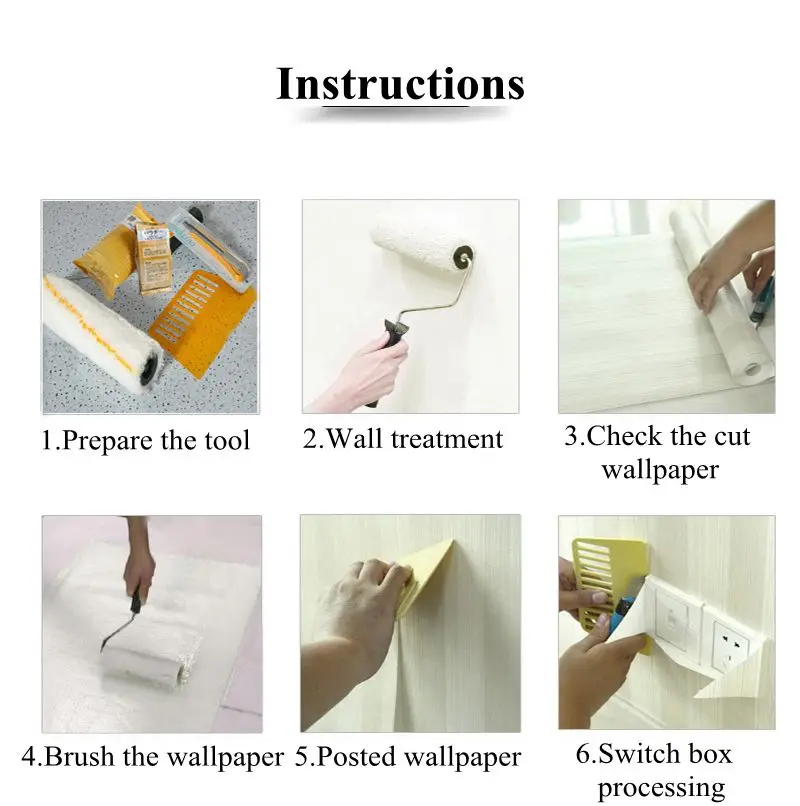 Instructions

1.Prepare the tool

2.Wall treatment

3.Check the cut wallpaper

4.Brush the wallpaper

5.Posted wallpaper

6.Switch box processing