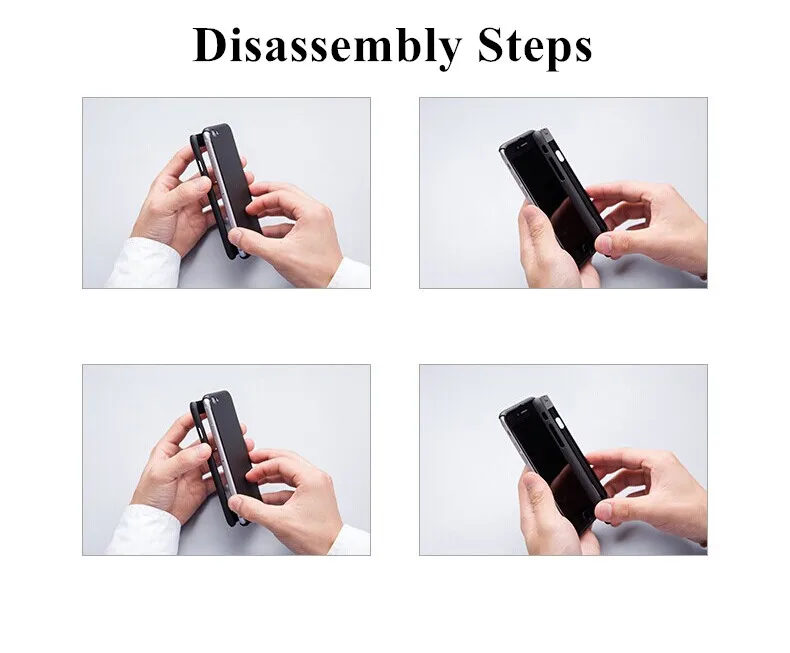 Disassembly Steps