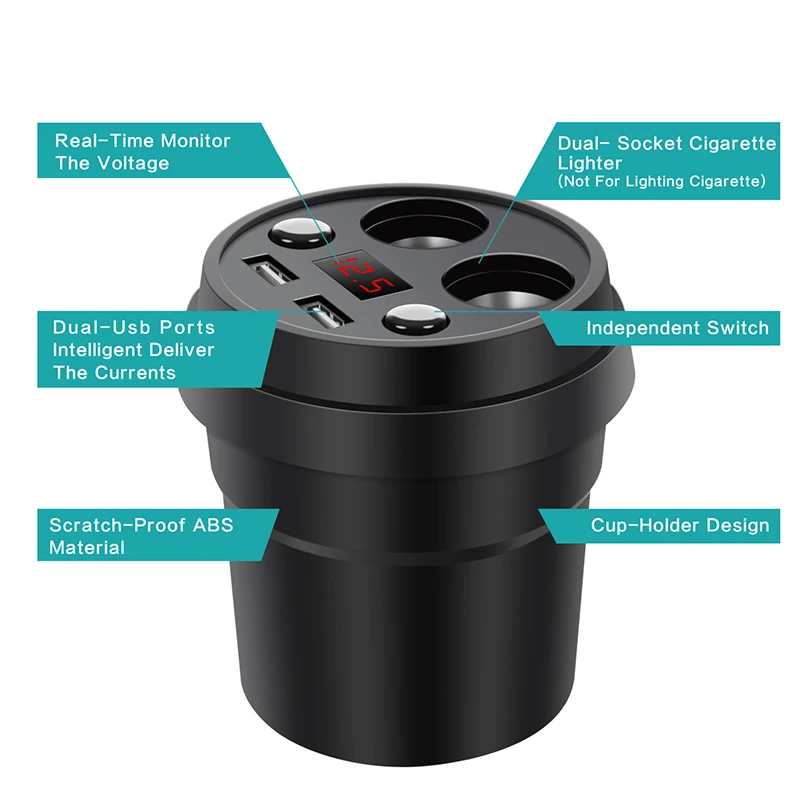 Real-Time Monitor The Voltage

Dual- Socket Cigarette Lighter
(Not For Lighting Cigarette)

12.5

Dual-Usb Ports Intelligent Deliver The Currents

Independent Switch

Scratch-Proof ABS Material

Cup-Holder Design