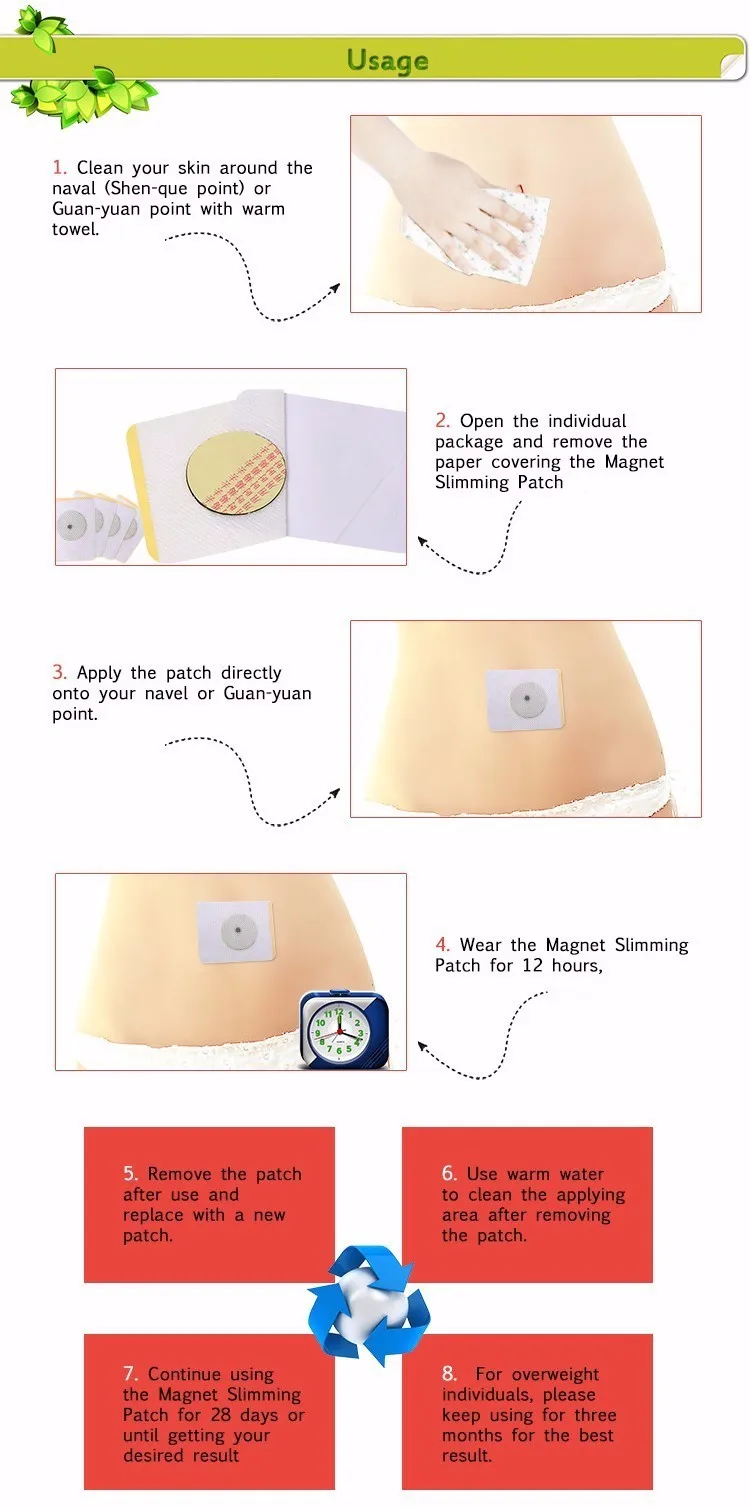 Usage

1. Clean your skin around the naval (Shen-que point) or Guan-yuan point with warm towel.

2. Open the individual package and remove the paper covering the Magnet Slimming Patch

3. Apply the patch directly onto your navel or Guan-yuan point.

4. Wear the Magnet Slimming Patch for 12 hours,

5. Remove the patch after use and replace with a new patch.

6. Use warm water to clean the applying area after removing the patch.

7. Continue using the Magnet Slimming Patch for 28 days or until getting your desired result

8. For overweight individuals, please keep using for three months for the best result.