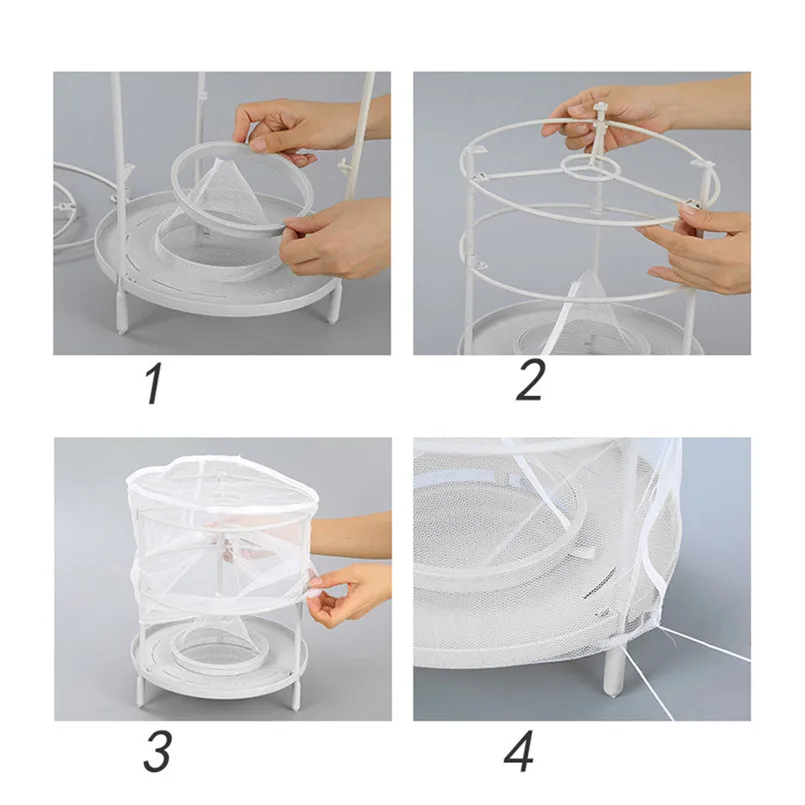 1

2

3

4