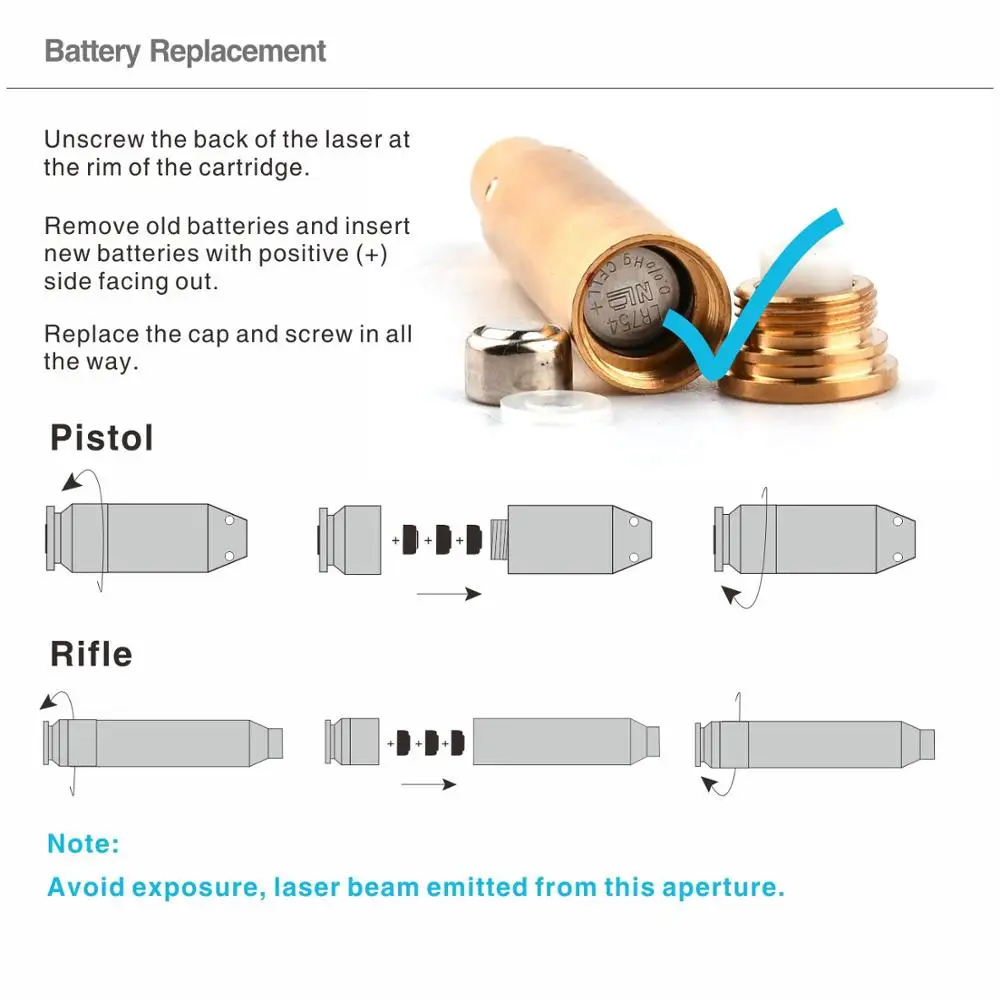 Battery Replacement

Unscrew the back of the laser at the rim of the cartridge.

Remove old batteries and insert new batteries with positive (+) side facing out.

Replace the cap and screw in all the way.

LR754 + 0%Hg CELL

Pistol

+ + +

Rifle

+ + +

Note:

Avoid exposure, laser beam emitted from this aperture.