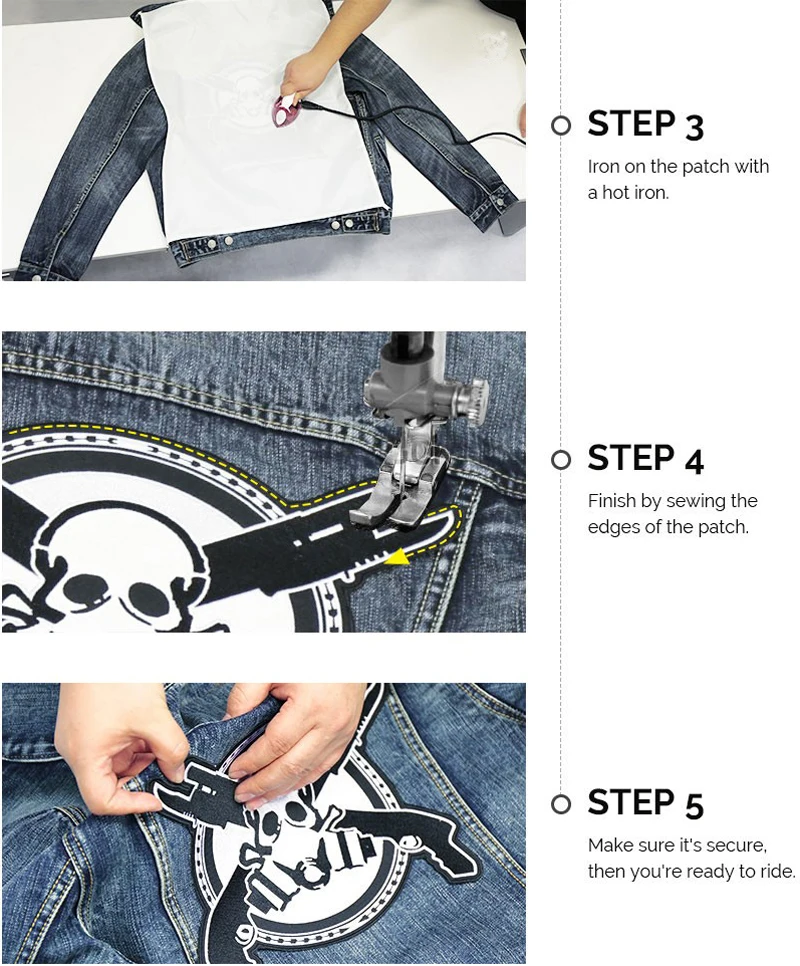 STEP 3

Iron on the patch with a hot iron.

STEP 4

Finish by sewing the edges of the patch.

STEP 5

Make sure it's secure, then you're ready to ride.