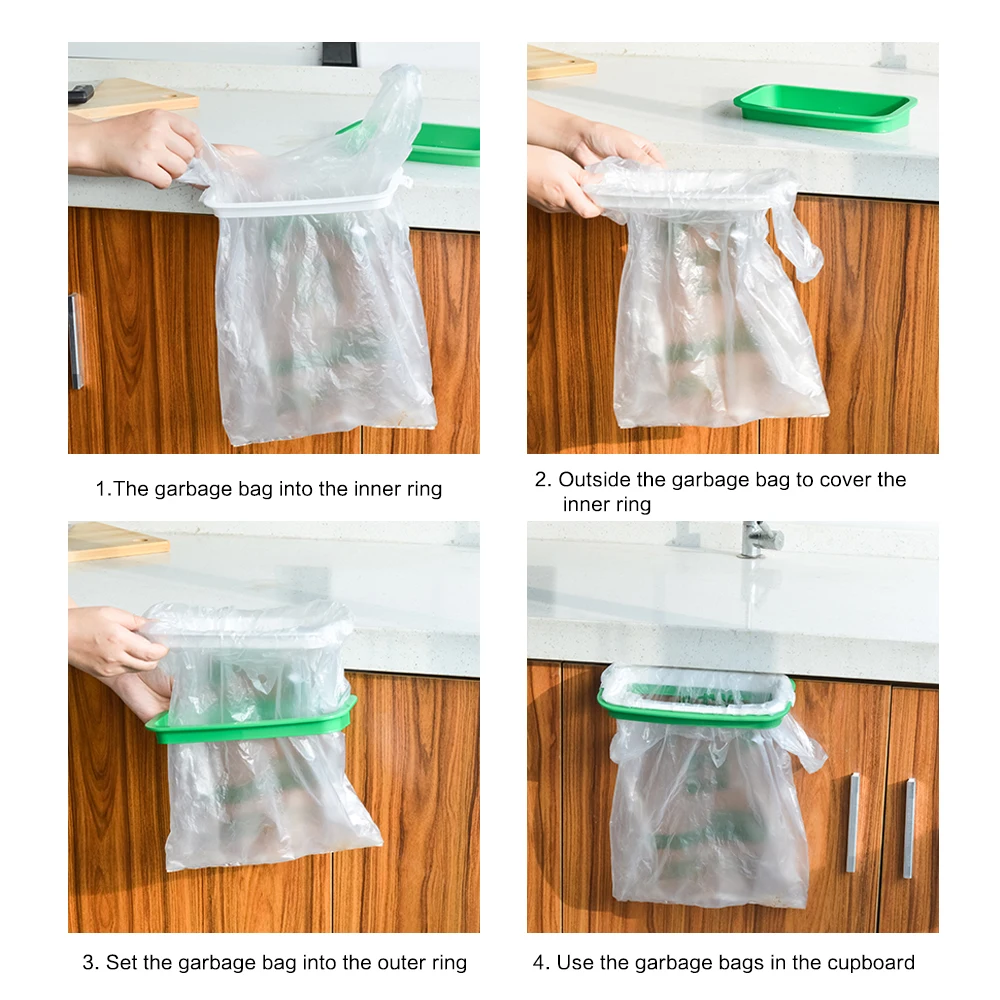 1.The garbage bag into the inner ring

2. Outside the garbage bag to cover the inner ring

3. Set the garbage bag into the outer ring

4. Use the garbage bags in the cupboard