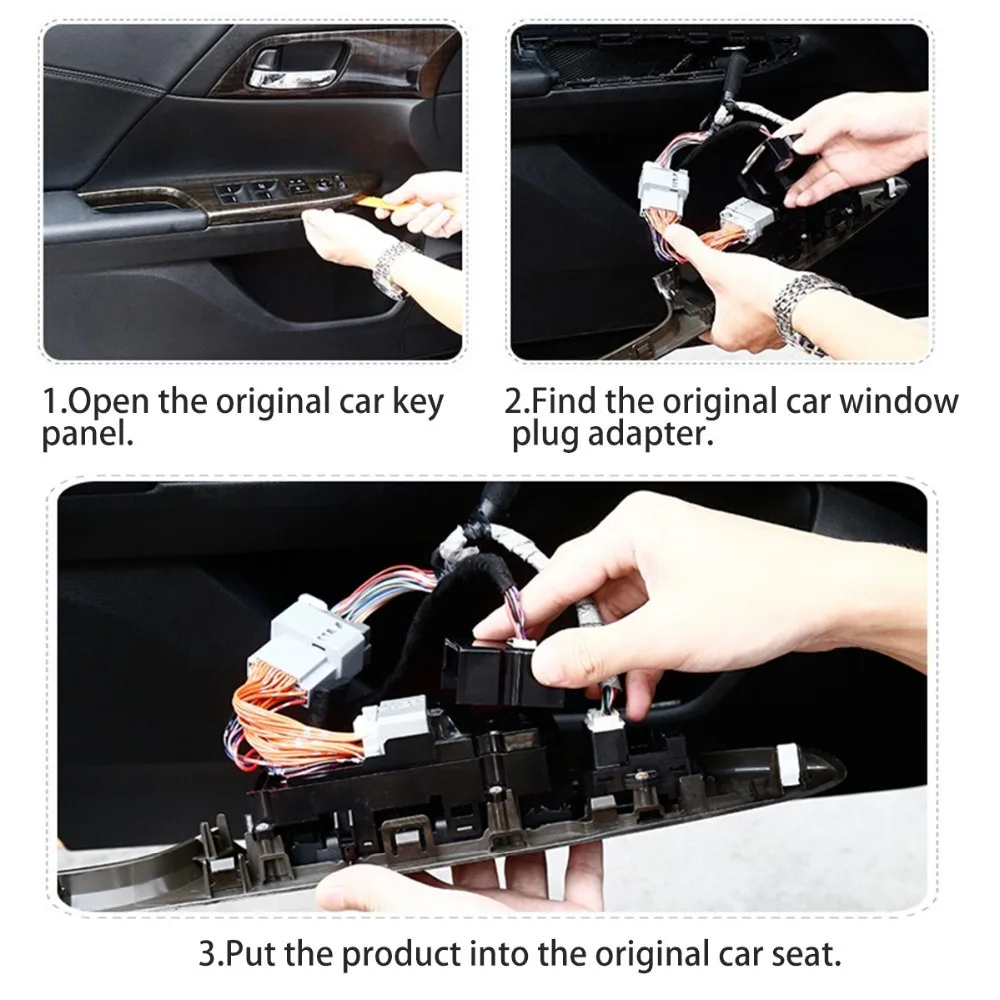 1.Open the original car key panel.

2.Find the original car window plug adapter.

3.Put the product into the original car seat.