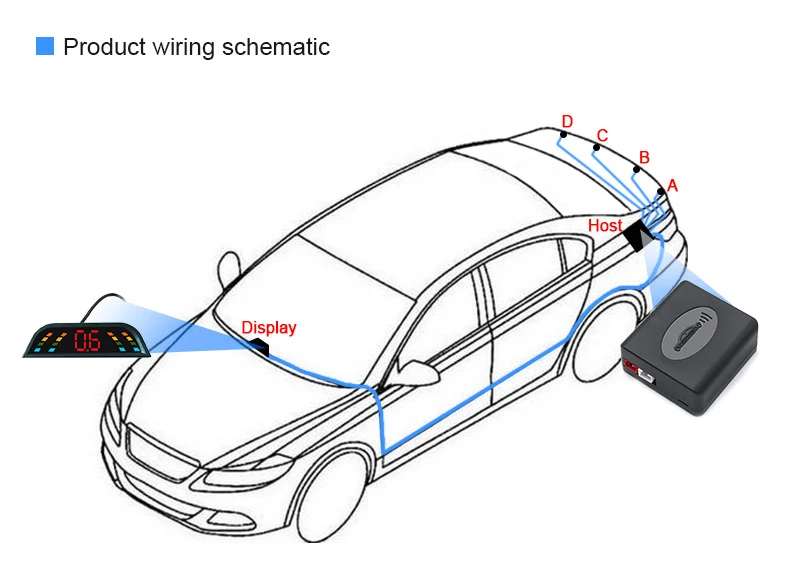 Product wiring schematic

D
C
B
A
Host
Display
0.6