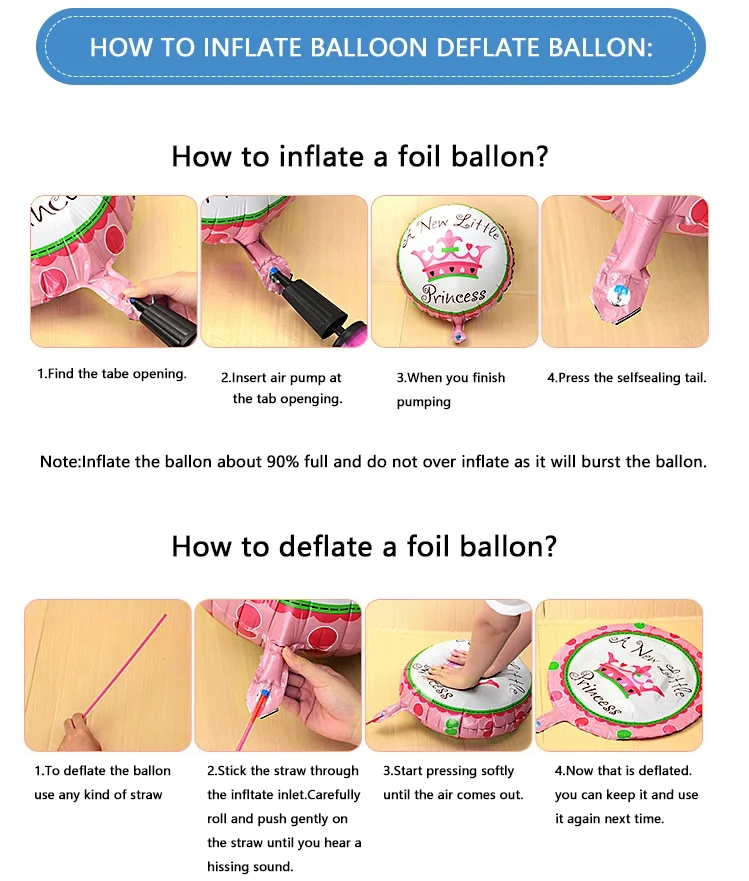 HOW TO INFLATE BALLOON DEFLATE BALLON:

How to inflate a foil ballon?

A New Little Princess

1.Find the tabe opening.

2.Insert air pump at the tab openging.

3.When you finish pumping

4.Press the selfsealing tail.

Note:Inflate the ballon about 90% full and do not over inflate as it will burst the ballon.

How to deflate a foil ballon?

A New Little Princess

1.To deflate the ballon use any kind of straw

2.Stick the straw through the infltate inlet.Carefully roll and push gently on the straw until you hear a hissing sound.

3.Start pressing softly until the air comes out.

4.Now that is deflated. you can keep it and use it again next time.