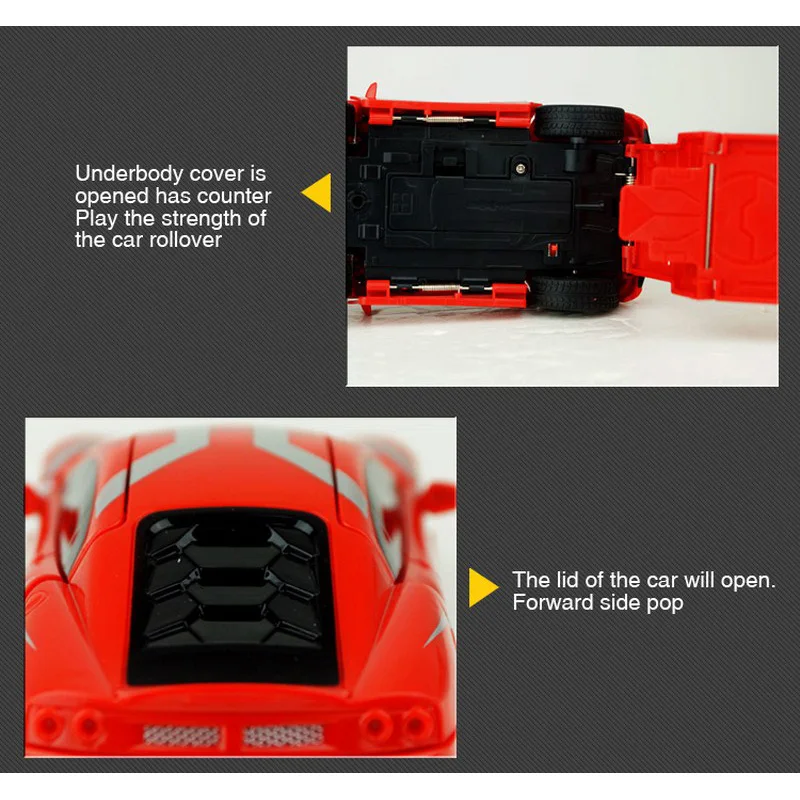 Underbody cover is opened has counter Play the strength of the car rollover

The lid of the car will open. Forward side pop