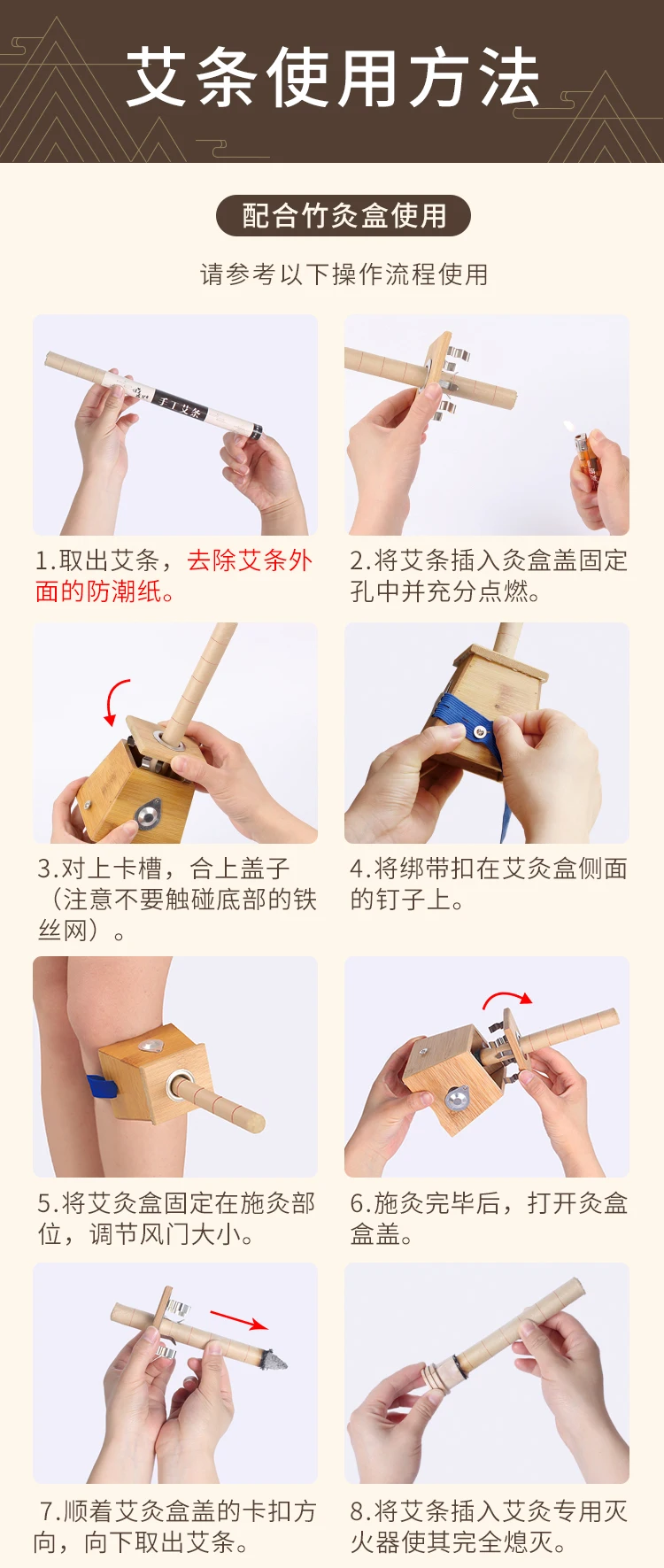 艾条使用方法

配合竹灸盒使用

请参考以下操作流程使用

手工艾条

1.取出艾条，去除艾条外面的防潮纸。

2.将艾条插入灸盒盖固定孔中并充分点燃。

3.对上卡槽，合上盖子（注意不要触碰底部的铁丝网）。

4.将绑带扣在艾灸盒侧面的钉子上。

5.将艾灸盒固定在施灸部位，调节风门大小。

6.施灸完毕后，打开灸盒盒盖。

7.顺着艾灸盒盖的卡扣方向，向下取出艾条。

8.将艾条插入艾灸专用灭火器使其完全熄灭。