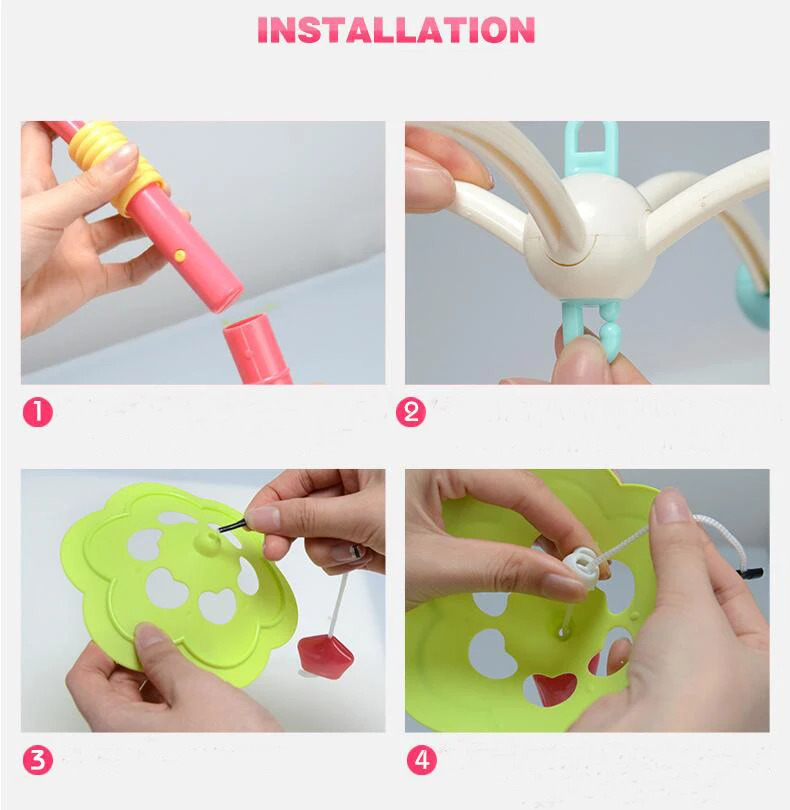 INSTALLATION

1

2

3

4