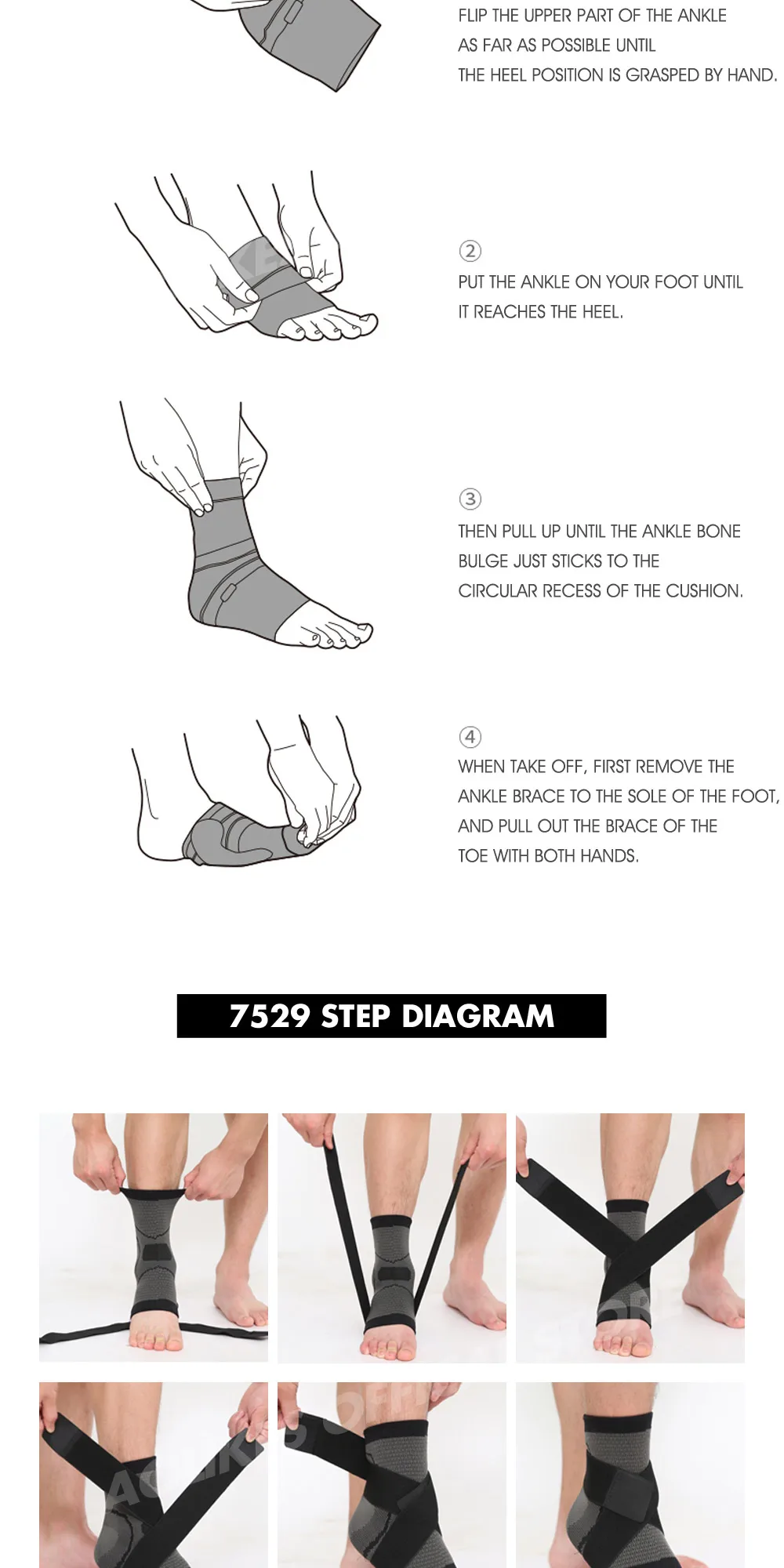 FLIP THE UPPER PART OF THE ANKLE AS FAR AS POSSIBLE UNTIL THE HEEL POSITION IS GRASPED BY HAND.

②
PUT THE ANKLE ON YOUR FOOT UNTIL IT REACHES THE HEEL.

③
THEN PULL UP UNTIL THE ANKLE BONE BULGE JUST STICKS TO THE CIRCULAR RECESS OF THE CUSHION.

④
WHEN TAKE OFF, FIRST REMOVE THE ANKLE BRACE TO THE SOLE OF THE FOOT, AND PULL OUT THE BRACE OF THE TOE WITH BOTH HANDS.

7529 STEP DIAGRAM