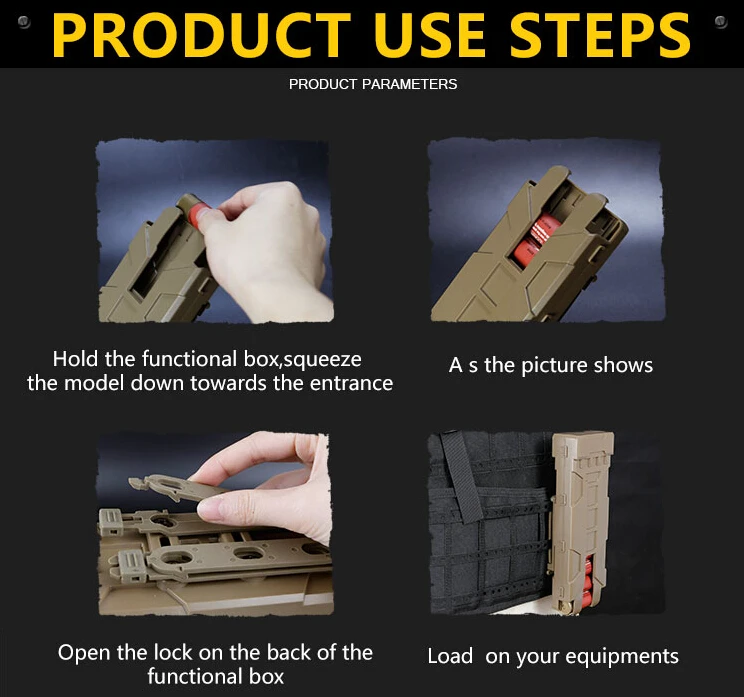 PRODUCT USE STEPS

PRODUCT PARAMETERS

Hold the functional box,squeeze the model down towards the entrance

A s the picture shows

Open the lock on the back of the functional box

Load on your equipments