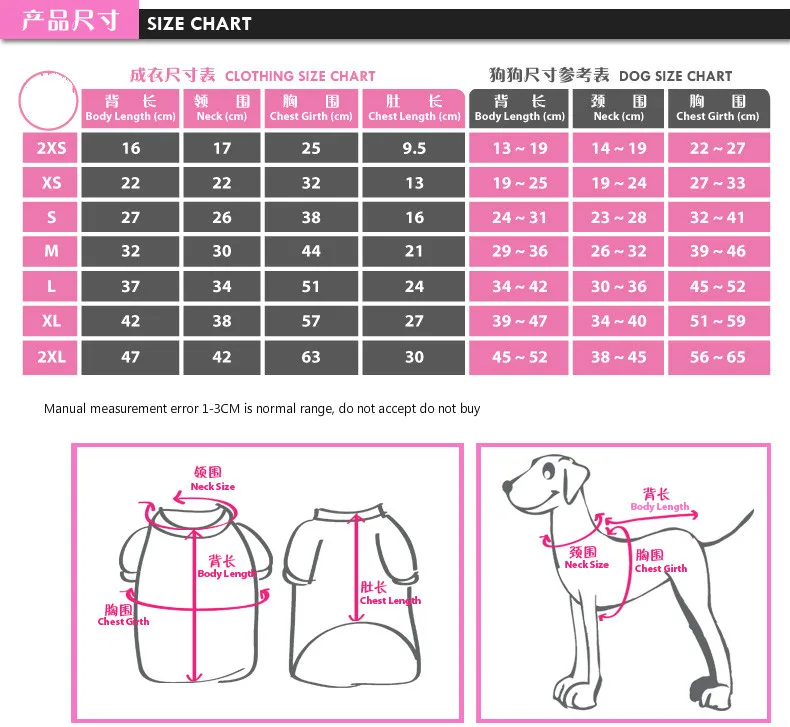 产品尺寸 SIZE CHART

成衣尺寸表 CLOTHING SIZE CHART

狗狗尺寸参考表 DOG SIZE CHART

| | 背长 Body Length (cm) | 领围 Neck (cm) | 胸围 Chest Girth (cm) | 肚长 Chest Length (cm) | 背长 Body Length (cm) | 颈围 Neck (cm) | 胸围 Chest Girth (cm) |
|---|---|---|---|---|---|---|---|
| 2XS | 16 | 17 | 25 | 9.5 | 13 ~ 19 | 14 ~ 19 | 22 ~ 27 |
| XS | 22 | 22 | 32 | 13 | 19 ~ 25 | 19 ~ 24 | 27 ~ 33 |
| S | 27 | 26 | 38 | 16 | 24 ~ 31 | 23 ~ 28 | 32 ~ 41 |
| M | 32 | 30 | 44 | 21 | 29 ~ 36 | 26 ~ 32 | 39 ~ 46 |
| L | 37 | 34 | 51 | 24 | 34 ~ 42 | 30 ~ 36 | 45 ~ 52 |
| XL | 42 | 38 | 57 | 27 | 39 ~ 47 | 34 ~ 40 | 51 ~ 59 |
| 2XL | 47 | 42 | 63 | 30 | 45 ~ 52 | 38 ~ 45 | 56 ~ 65 |

Manual measurement error 1-3CM is normal range, do not accept do not buy

领围 Neck Size
背长 Body Length
胸围 Chest Girth
肚长 Chest Length

背长 Body Length
颈围 Neck Size
胸围 Chest Girth