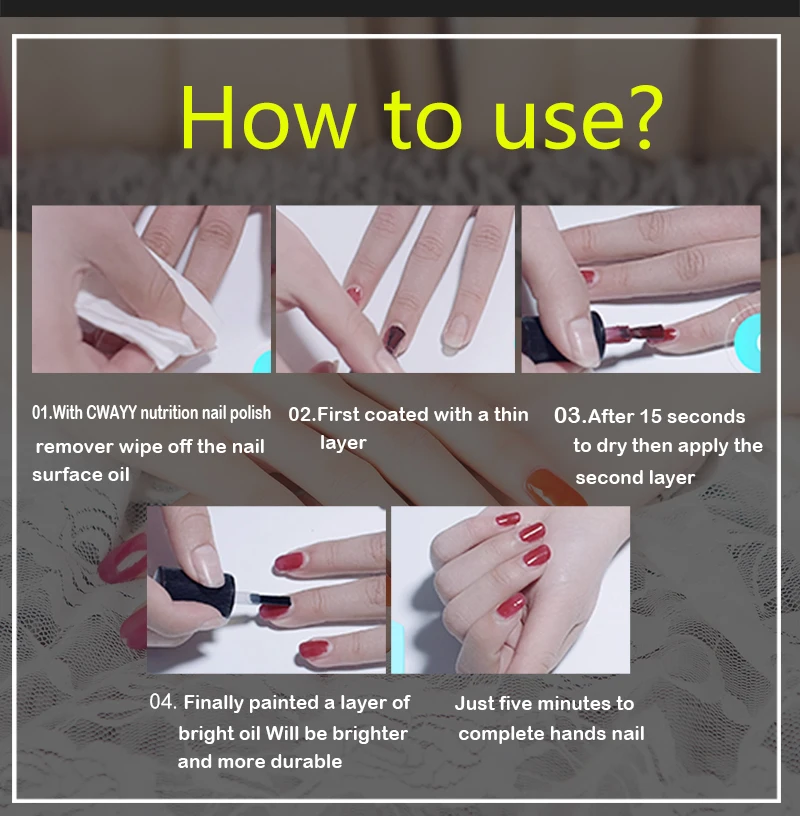 How to use?

01.With CWAYY nutrition nail polish remover wipe off the nail surface oil

02.First coated with a thin layer

03.After 15 seconds to dry then apply the second layer

04. Finally painted a layer of bright oil Will be brighter and more durable

Just five minutes to complete hands nail