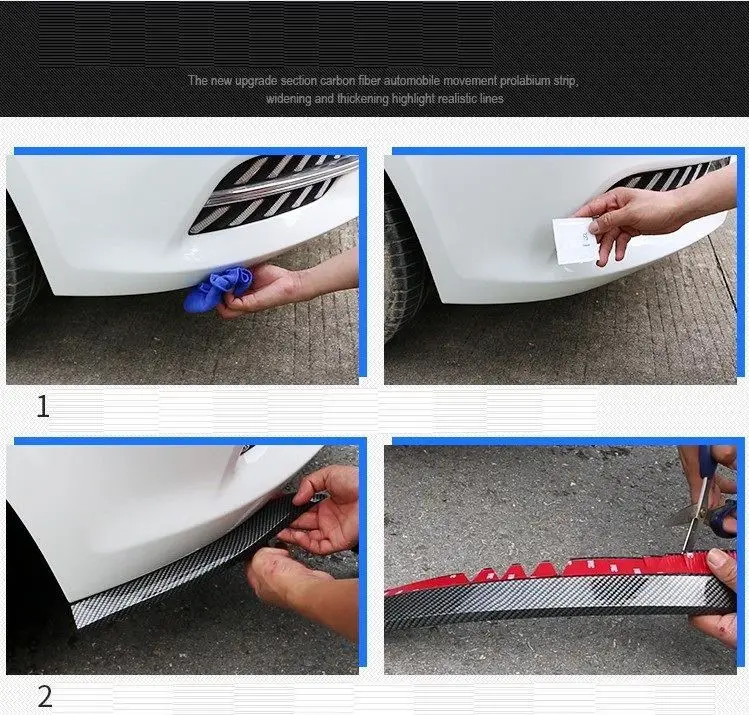 The new upgrade section carbon fiber automobile movement prolabium strip, widening and thickening highlight realistic lines

1

2