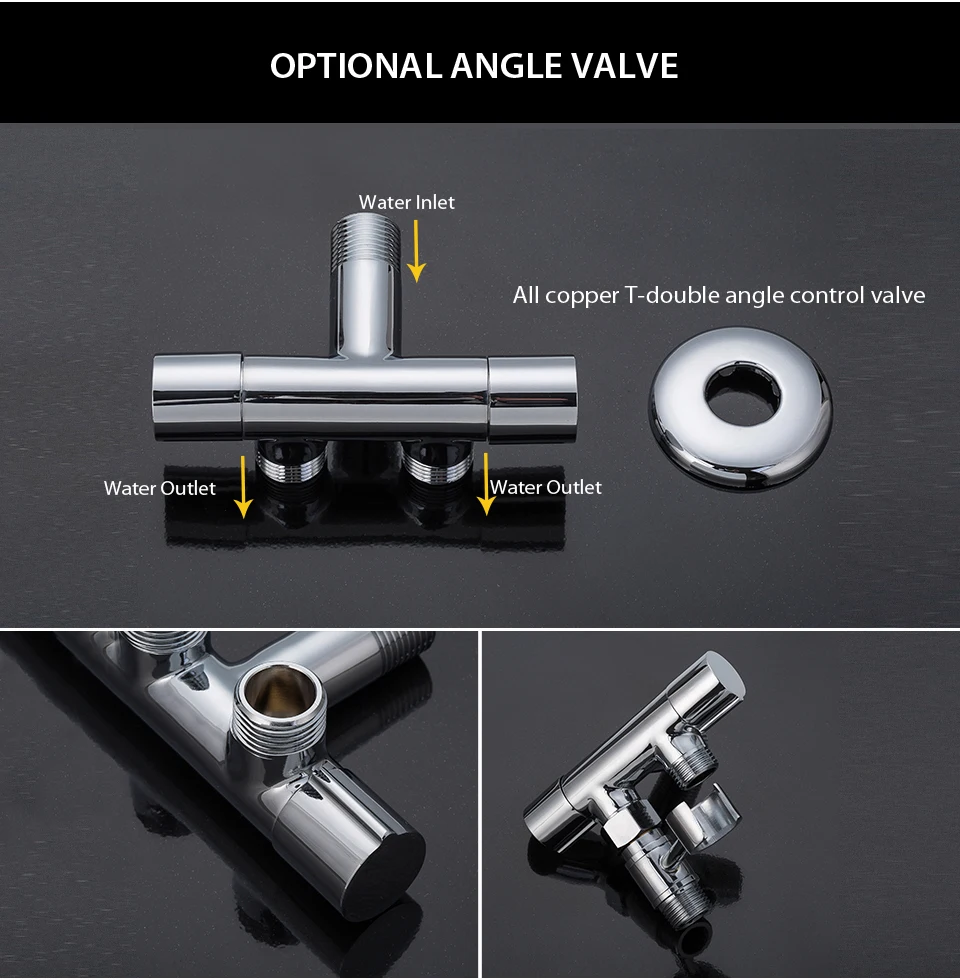 OPTIONAL ANGLE VALVE

Water Inlet

All copper T-double angle control valve

Water Outlet

Water Outlet