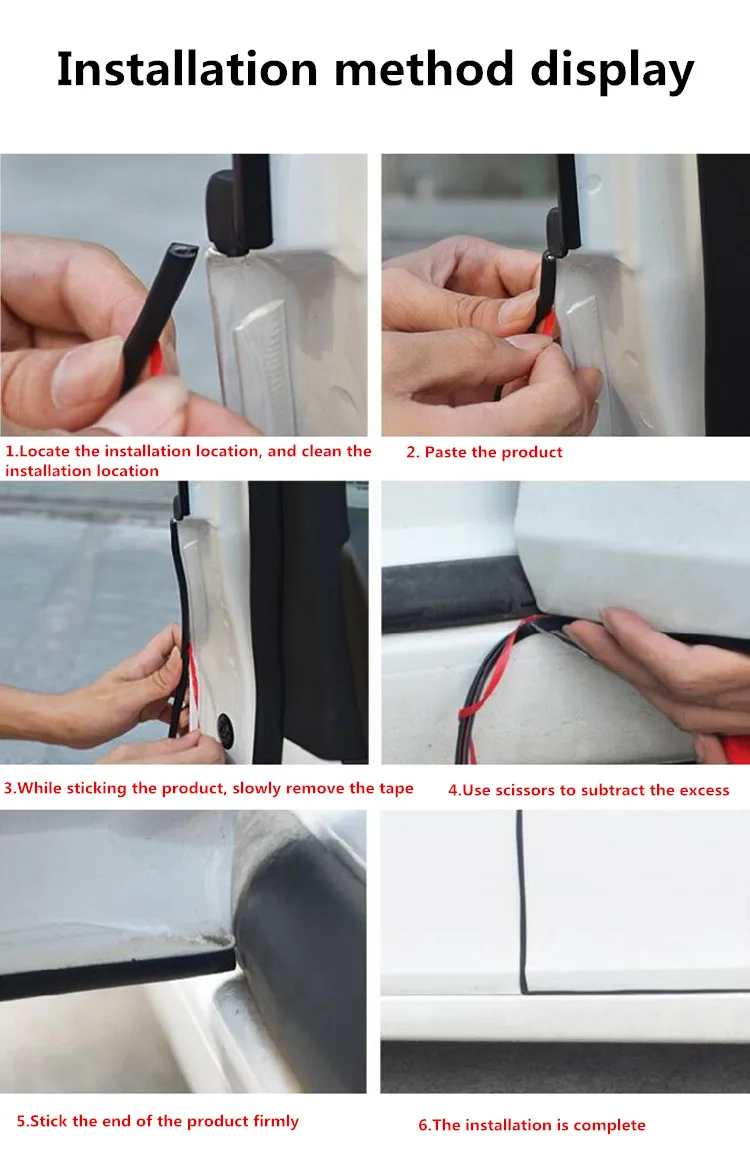 Installation method display

1.Locate the installation location, and clean the installation location

2. Paste the product

3.While sticking the product, slowly remove the tape

4.Use scissors to subtract the excess

5.Stick the end of the product firmly

6.The installation is complete