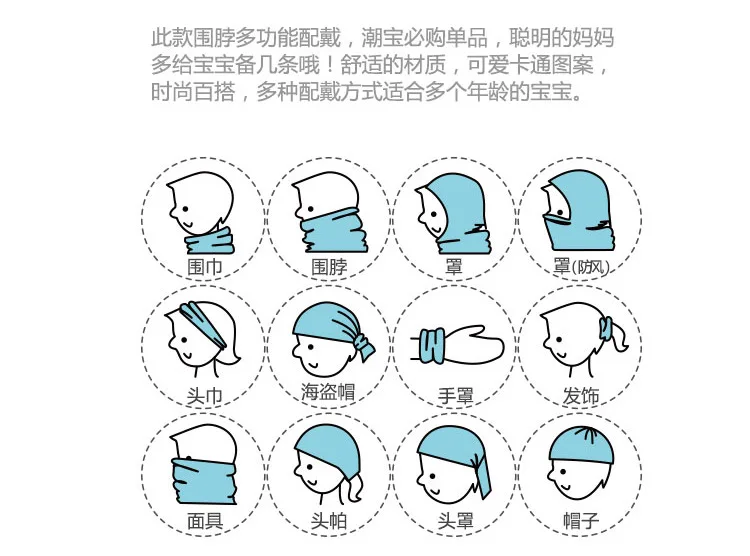 此款围脖多功能配戴，潮宝必购单品，聪明的妈妈多给宝宝备几条哦！舒适的材质，可爱卡通图案，时尚百搭，多种配戴方式适合多个年龄的宝宝。

围巾

围脖

罩

罩(防风)

头巾

海盗帽

手罩

发饰

面具

头帕

头罩

帽子