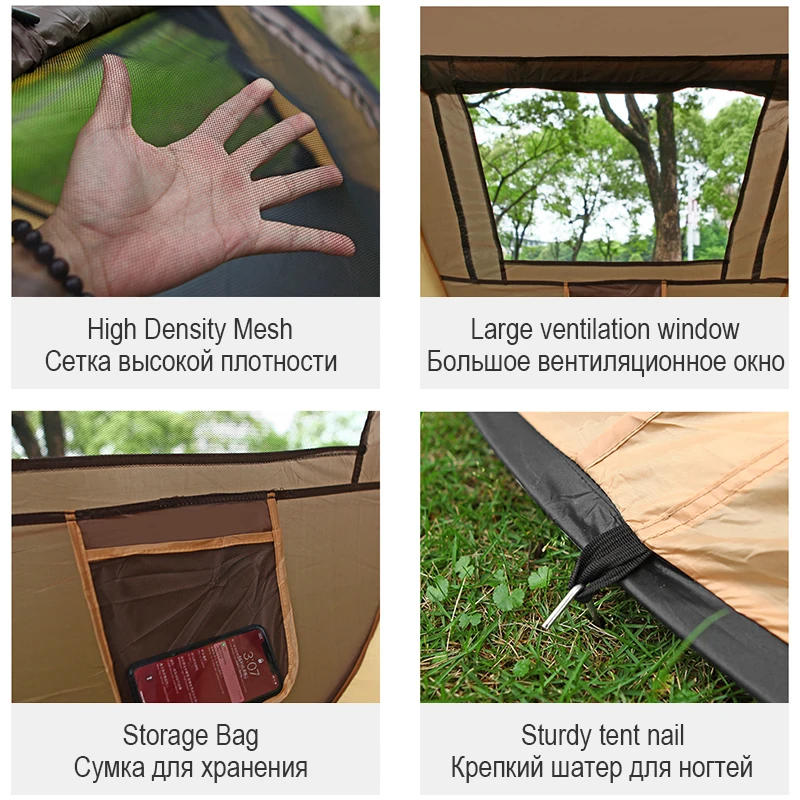 High Density Mesh
Сетка высокой плотности

Large ventilation window
Большое вентиляционное окно

3:07

Storage Bag
Сумка для хранения

Sturdy tent nail
Крепкий шатер для ногтей