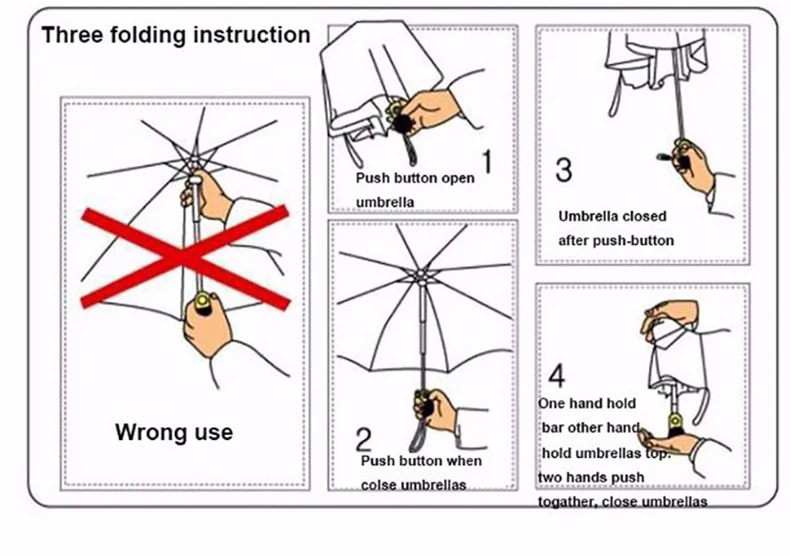 Three folding instruction

Wrong use

1
Push button open umbrella

2
Push button when colse umbrellas

3
Umbrella closed after push-button

4
One hand hold bar other hand hold umbrellas top. two hands push togather, close umbrellas