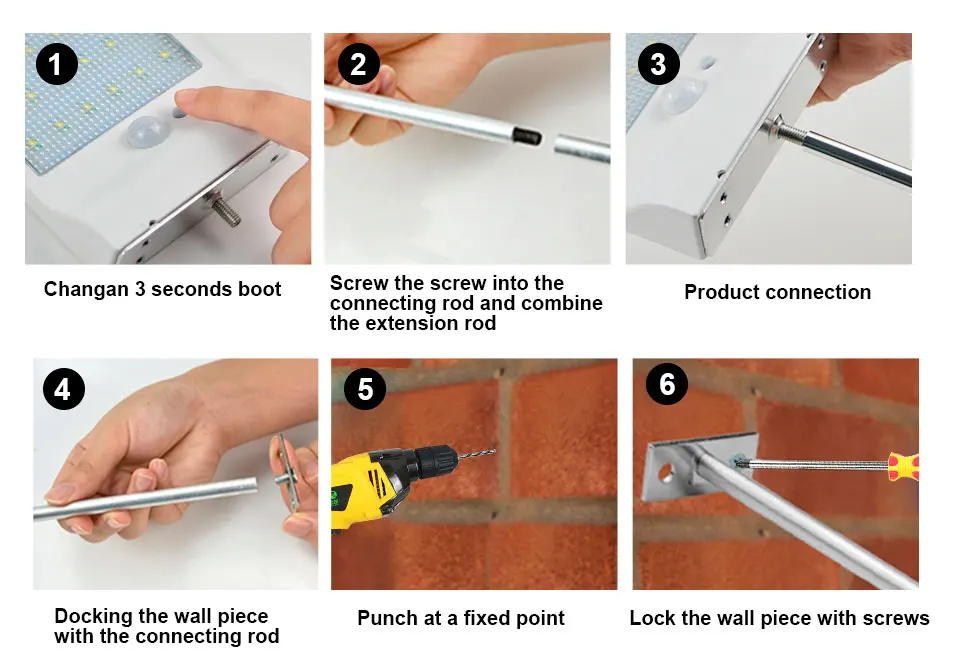 1
Changan 3 seconds boot

2
Screw the screw into the connecting rod and combine the extension rod

3
Product connection

4
Docking the wall piece with the connecting rod

5
Punch at a fixed point

6
Lock the wall piece with screws