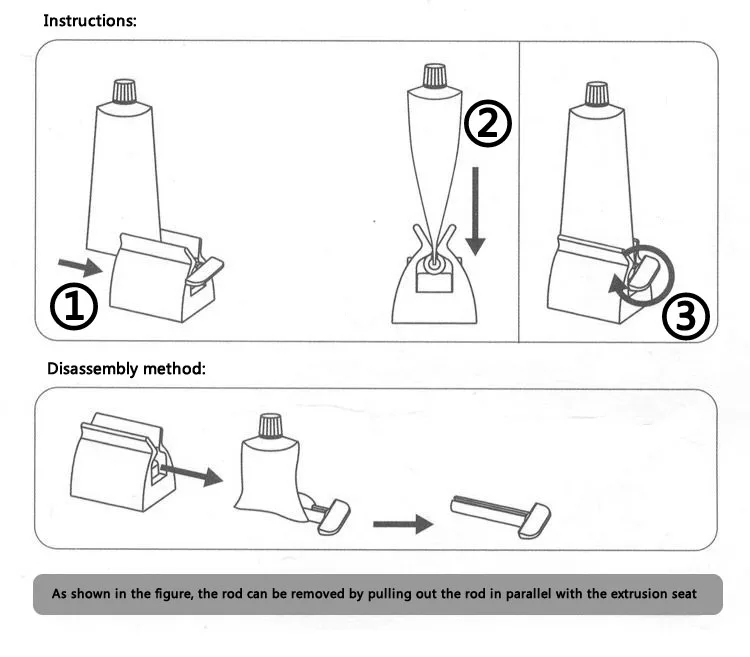 Instructions:

①

②

③

Disassembly method:

As shown in the figure, the rod can be removed by pulling out the rod in parallel with the extrusion seat