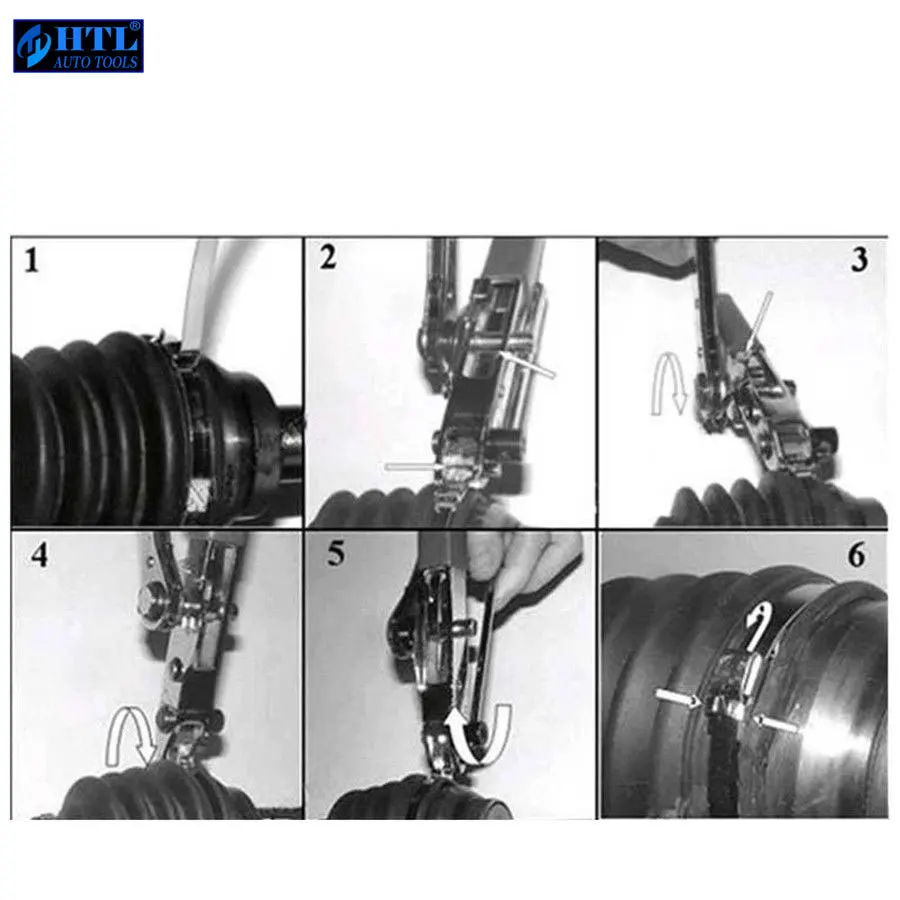 HTL®
AUTO TOOLS

1

2

3

4

5

6