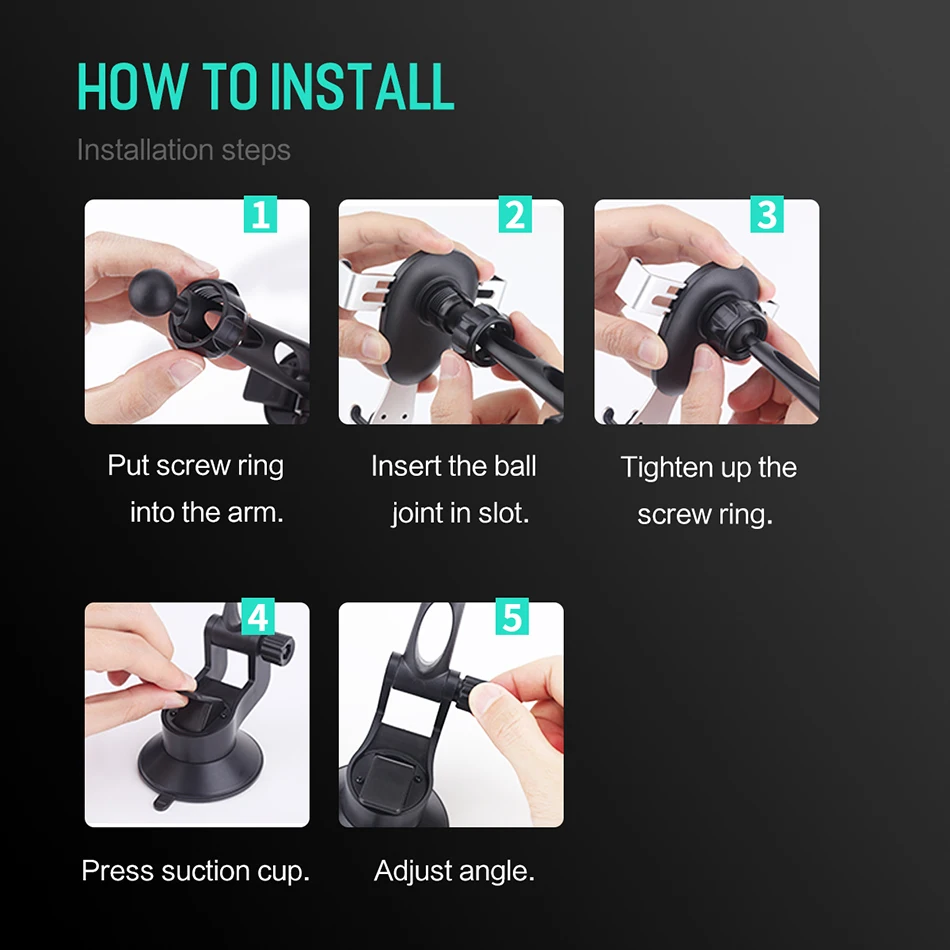 HOW TO INSTALL

Installation steps

1

Put screw ring into the arm.

2

Insert the ball joint in slot.

3

Tighten up the screw ring.

4

Press suction cup.

5

Adjust angle.