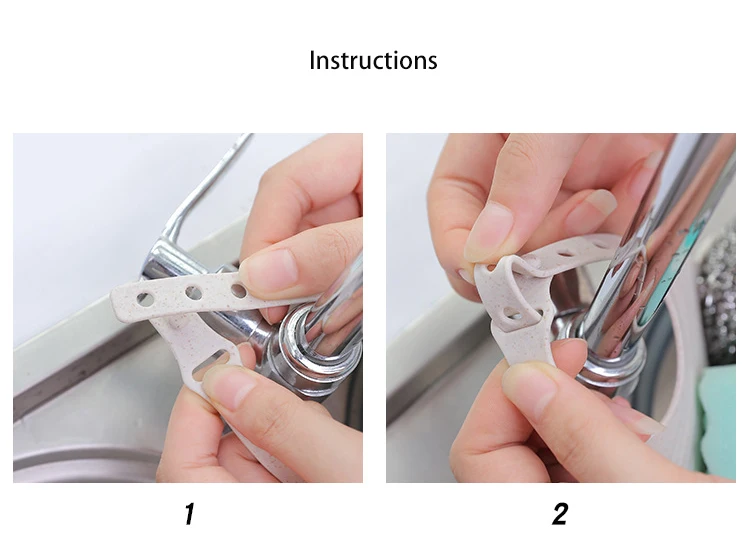 Instructions

1

2