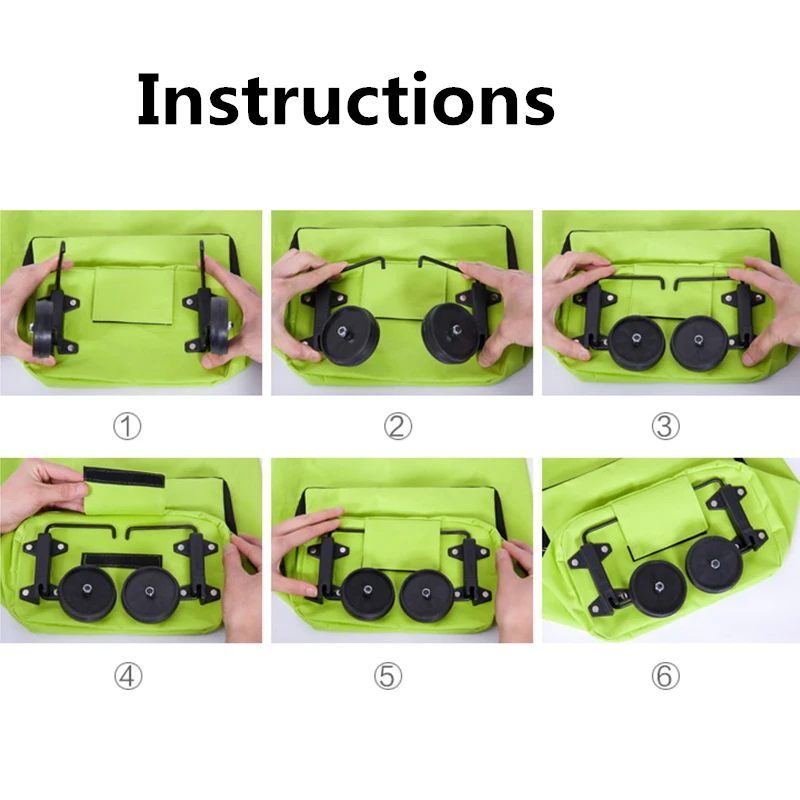 Instructions

①

②

③

④

⑤

⑥