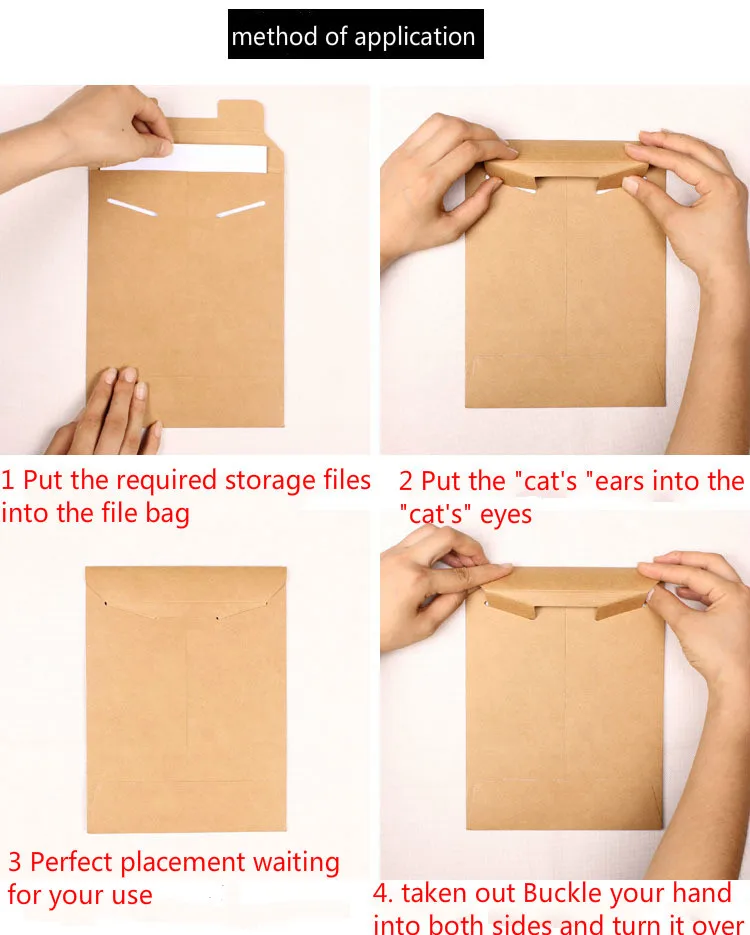 method of application

1 Put the required storage files into the file bag

2 Put the "cat's "ears into the "cat's" eyes

3 Perfect placement waiting for your use

4. taken out Buckle your hand into both sides and turn it over