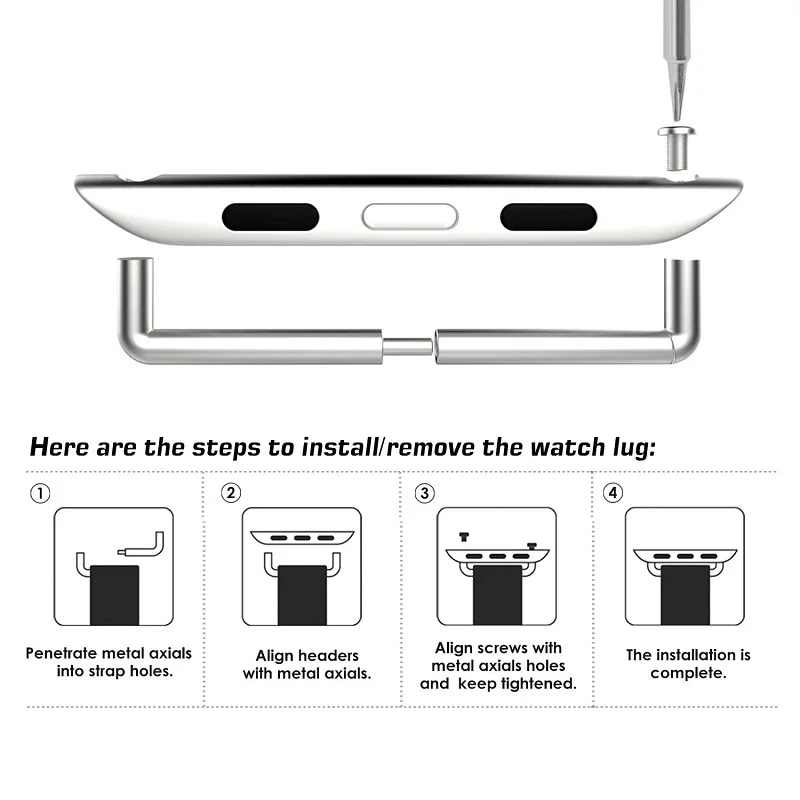 Here are the steps to install/remove the watch lug:

①

Penetrate metal axials into strap holes.

②

Align headers with metal axials.

③

Align screws with metal axials holes and keep tightened.

④

The installation is complete.