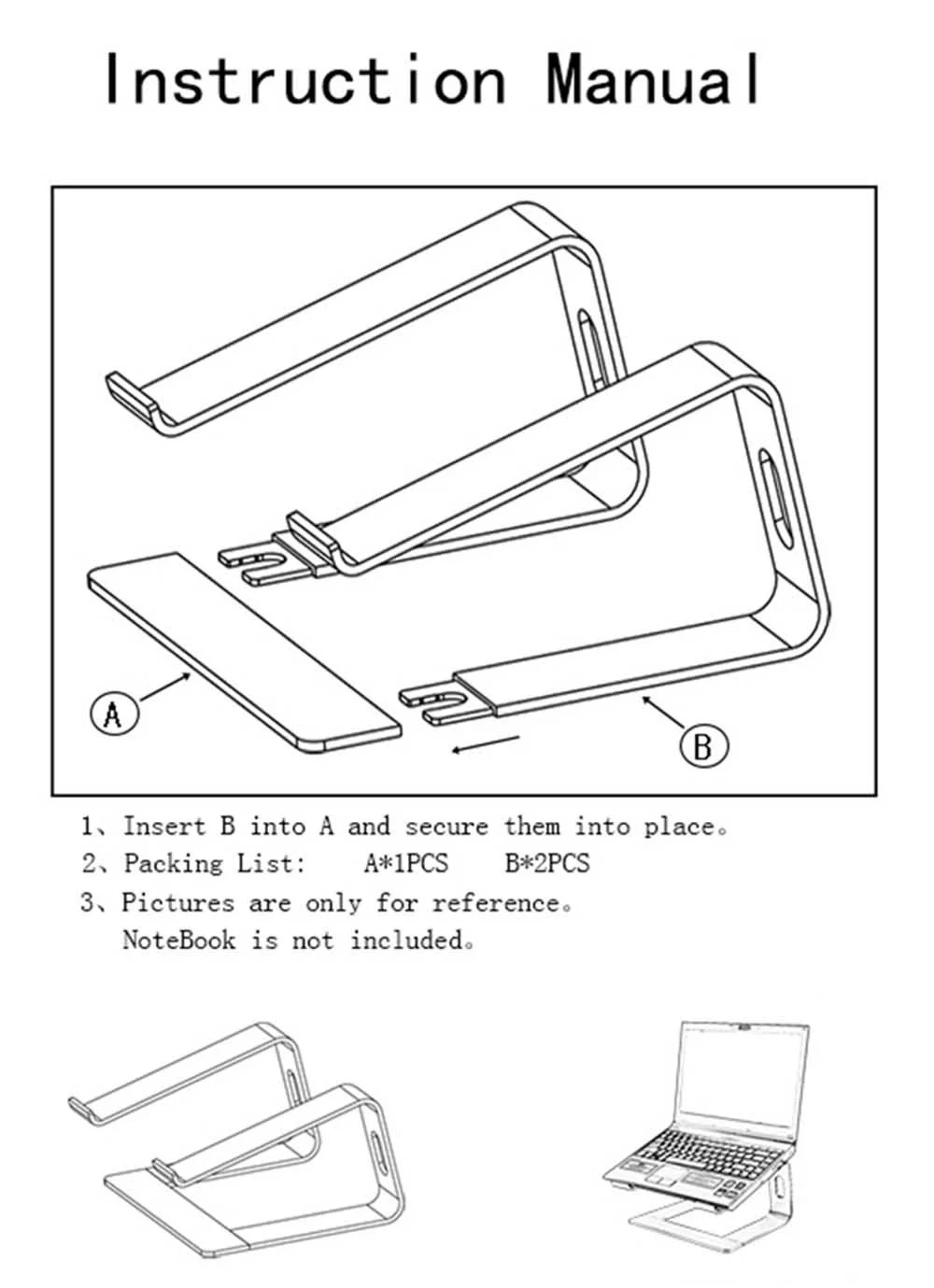 Instruction Manual

A

B

1、Insert B into A and secure them into place。

2、Packing List: A*1PCS B*2PCS

3、Pictures are only for reference。
NoteBook is not included。