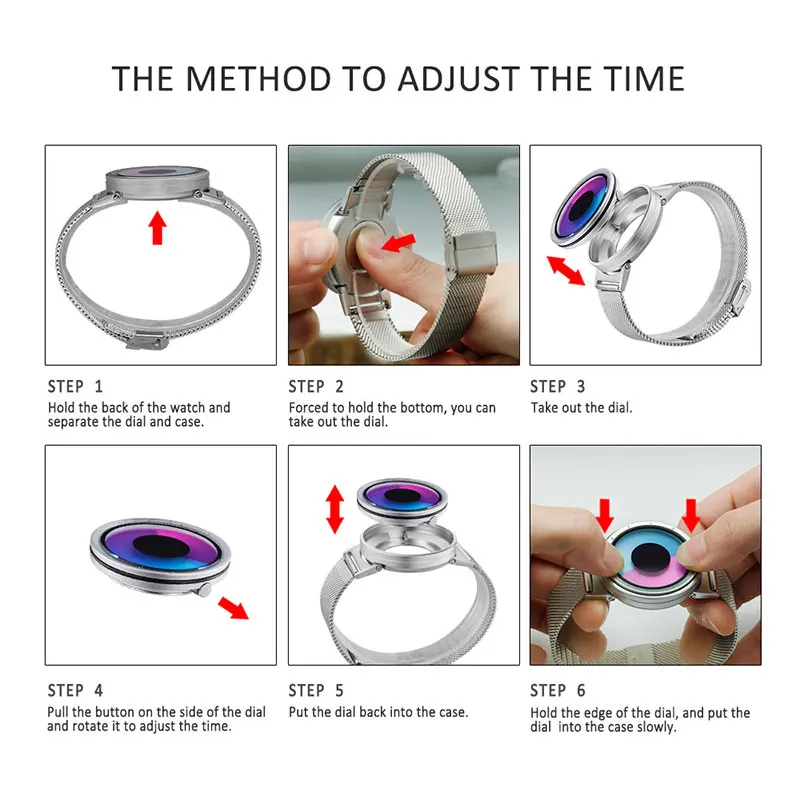 THE METHOD TO ADJUST THE TIME

STEP 1
Hold the back of the watch and separate the dial and case.

STEP 2
Forced to hold the bottom, you can take out the dial.

STEP 3
Take out the dial.

STEP 4
Pull the button on the side of the dial and rotate it to adjust the time.

STEP 5
Put the dial back into the case.

STEP 6
Hold the edge of the dial, and put the dial into the case slowly.