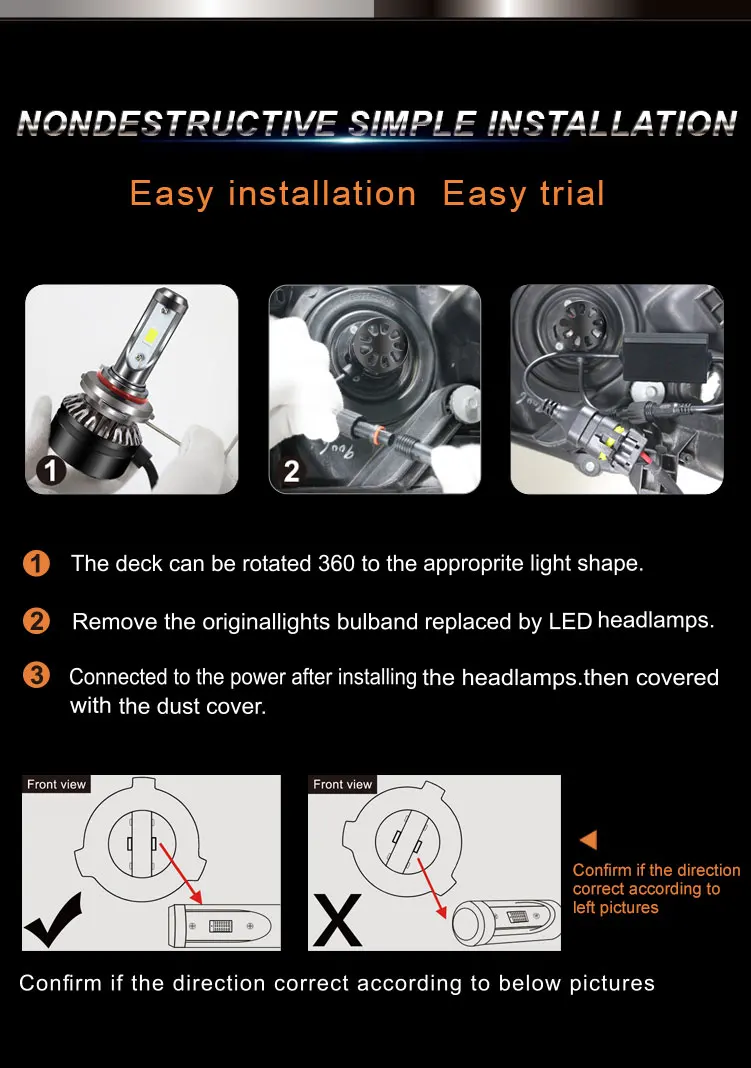 NONDESTRUCTIVE SIMPLE INSTALLATION

Easy installation Easy trial

1

2

1 The deck can be rotated 360 to the approprite light shape.

2 Remove the originallights bulband replaced by LED headlamps.

3 Connected to the power after installing the headlamps.then covered with the dust cover.

Front view

Front view

X

Confirm if the direction correct according to left pictures

Confirm if the direction correct according to below pictures