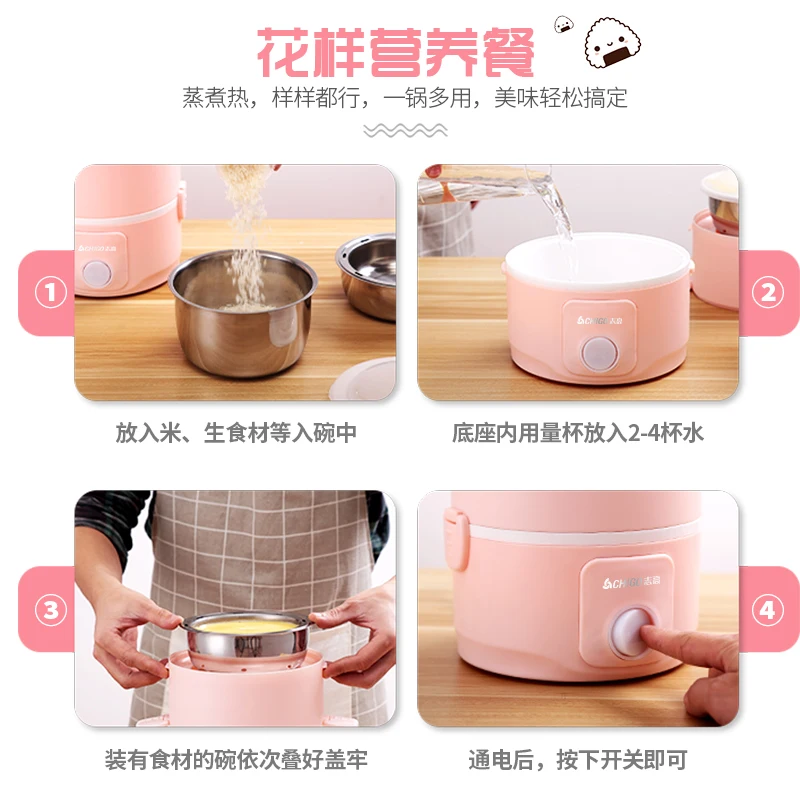 花样营养餐

蒸煮热，样样都行，一锅多用，美味轻松搞定

①

CHIGO 志高

放入米、生食材等入碗中

②

CHIGO 志高

底座内用量杯放入2-4杯水

③

装有食材的碗依次叠好盖牢

④

CHIGO 志高

通电后，按下开关即可