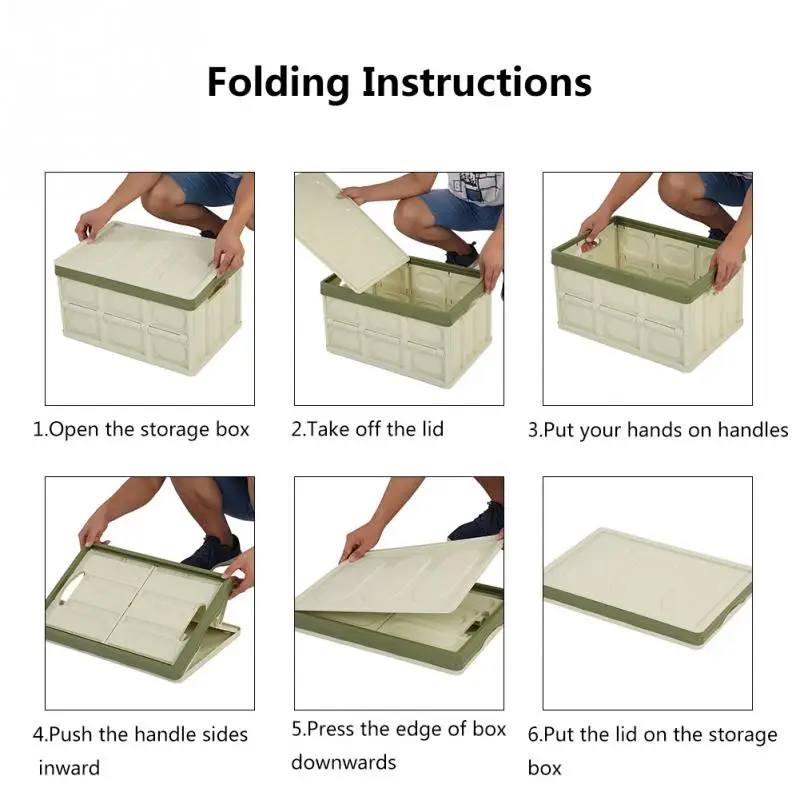 Folding Instructions

1.Open the storage box

2.Take off the lid

3.Put your hands on handles

4.Push the handle sides inward

5.Press the edge of box downwards

6.Put the lid on the storage box