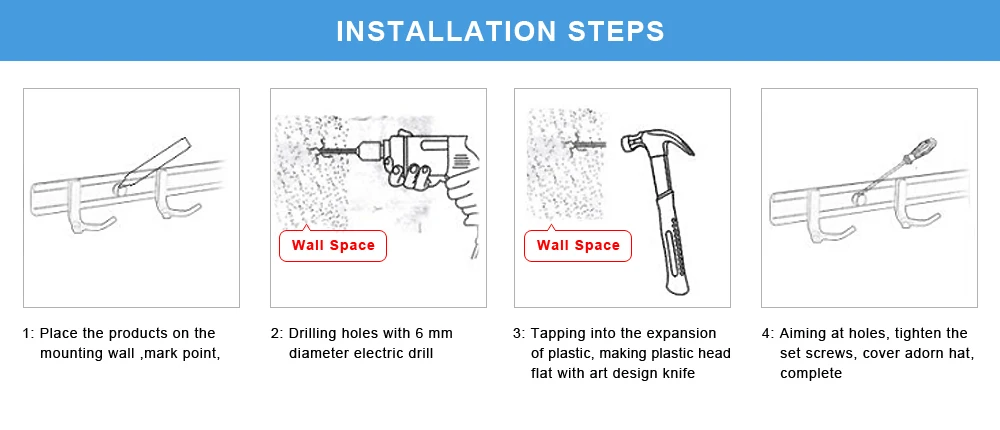 INSTALLATION STEPS

Wall Space

Wall Space

1: Place the products on the mounting wall ,mark point,

2: Drilling holes with 6 mm diameter electric drill

3: Tapping into the expansion of plastic, making plastic head flat with art design knife

4: Aiming at holes, tighten the set screws, cover adorn hat, complete