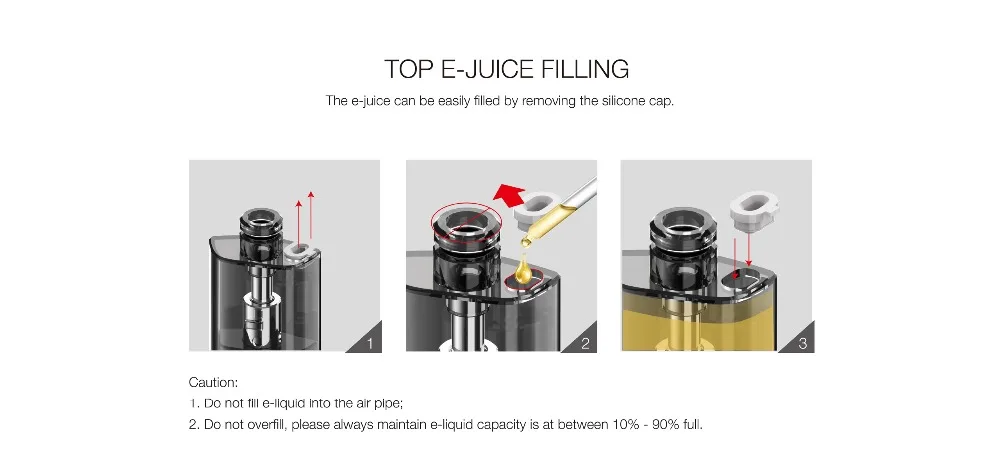 TOP E-JUICE FILLING

The e-juice can be easily filled by removing the silicone cap.

1

2

3

Caution:
1. Do not fill e-liquid into the air pipe;
2. Do not overfill, please always maintain e-liquid capacity is at between 10% - 90% full.